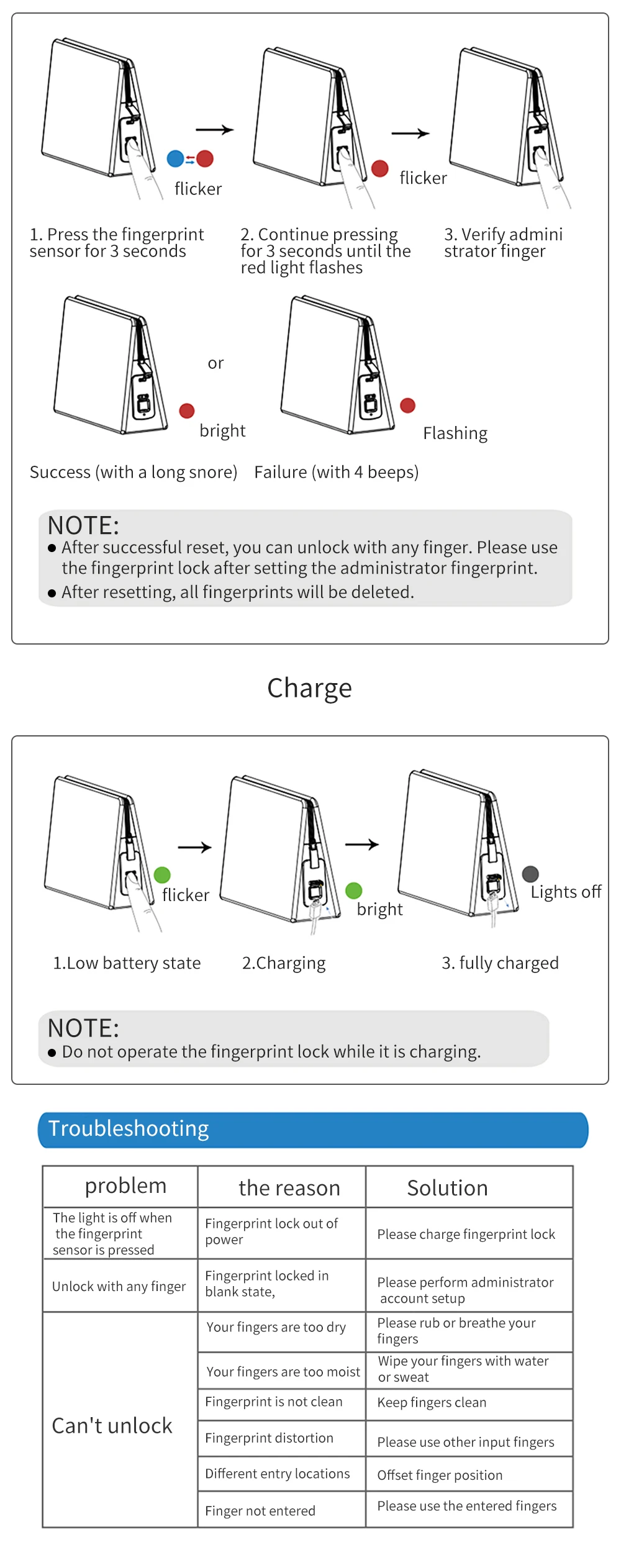 flicker

flicker

1. Press the fingerprint sensor for 3 seconds

2. Continue pressing for 3 seconds until the red light flashes

3. Verify admini strator finger

or

bright

Flashing

Success (with a long snore)

Failure (with 4 beeps)

NOTE:
● After successful reset, you can unlock with any finger. Please use the fingerprint lock after setting the administrator fingerprint.
● After resetting, all fingerprints will be deleted.

Charge

flicker

bright

Lights off

1.Low battery state

2.Charging

3. fully charged

NOTE:
● Do not operate the fingerprint lock while it is charging.

Troubleshooting

| problem | the reason | Solution |
|---|---|---|
| The light is off when the fingerprint sensor is pressed | Fingerprint lock out of power | Please charge fingerprint lock |
| Unlock with any finger | Fingerprint locked in blank state, | Please perform administrator account setup |
| Can't unlock | Your fingers are too dry | Please rub or breathe your fingers |
| | Your fingers are too moist | Wipe your fingers with water or sweat |
| | Fingerprint is not clean | Keep fingers clean |
| | Fingerprint distortion | Please use other input fingers |
| | Different entry locations | Offset finger position |
| | Finger not entered | Please use the entered fingers |