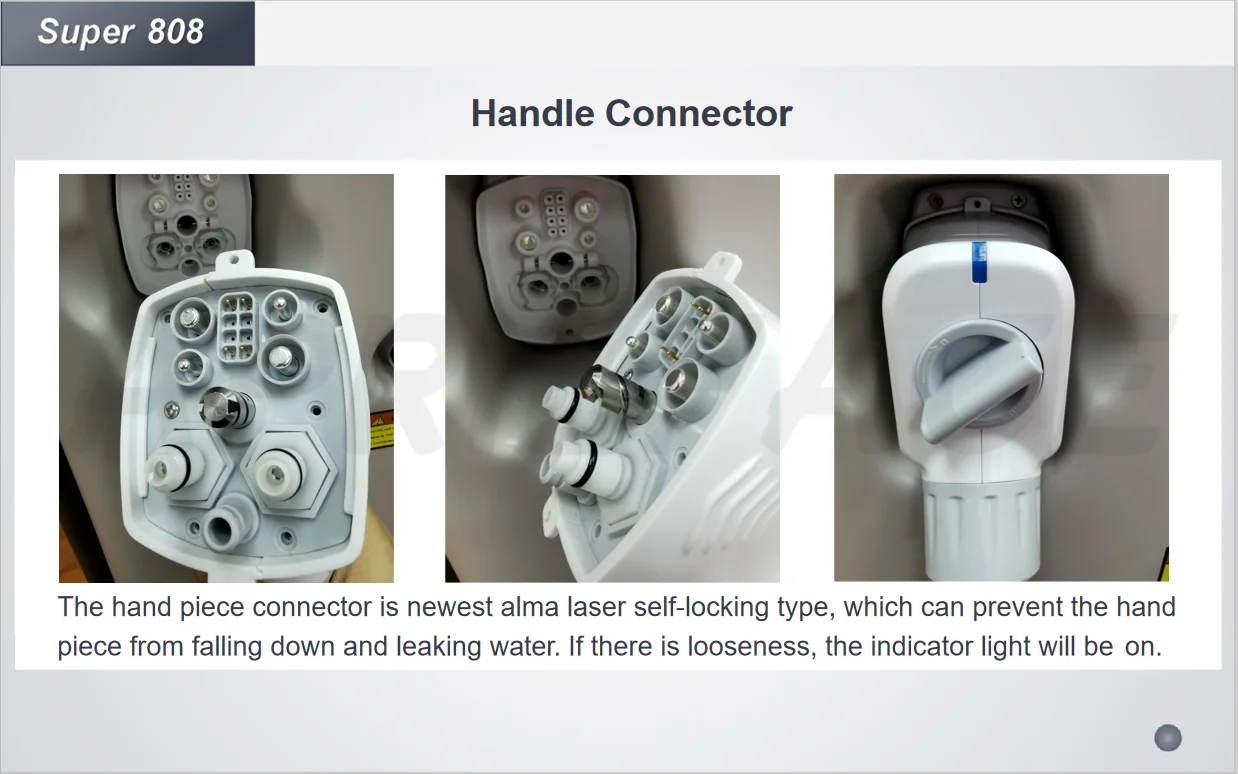 Super 808

Handle Connector

The hand piece connector is newest alma laser self-locking type, which can prevent the hand piece from falling down and leaking water. If there is looseness, the indicator light will be on.