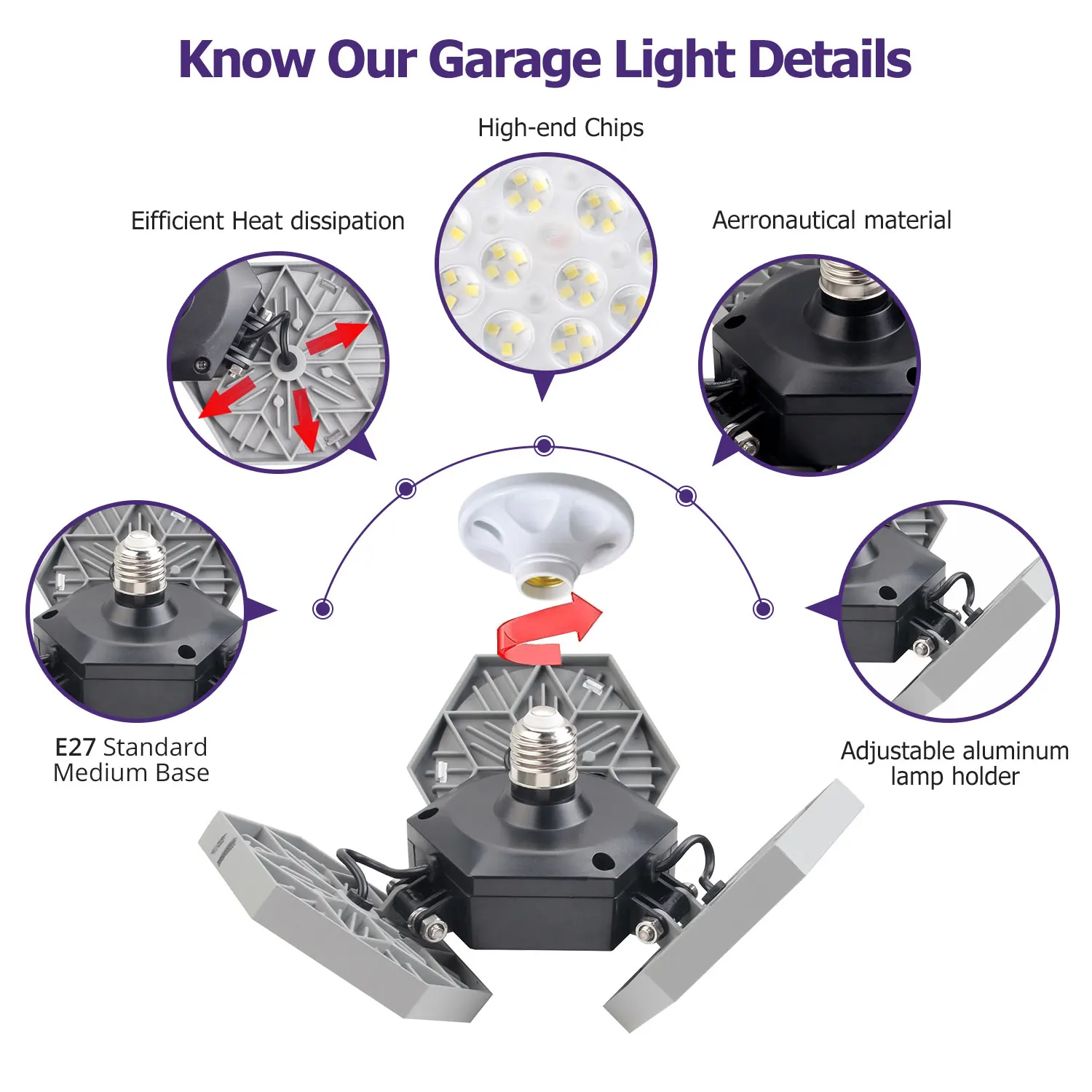 Know Our Garage Light Details

High-end Chips

Eifficient Heat dissipation

Aerronautical material

E27 Standard Medium Base

Adjustable aluminum lamp holder