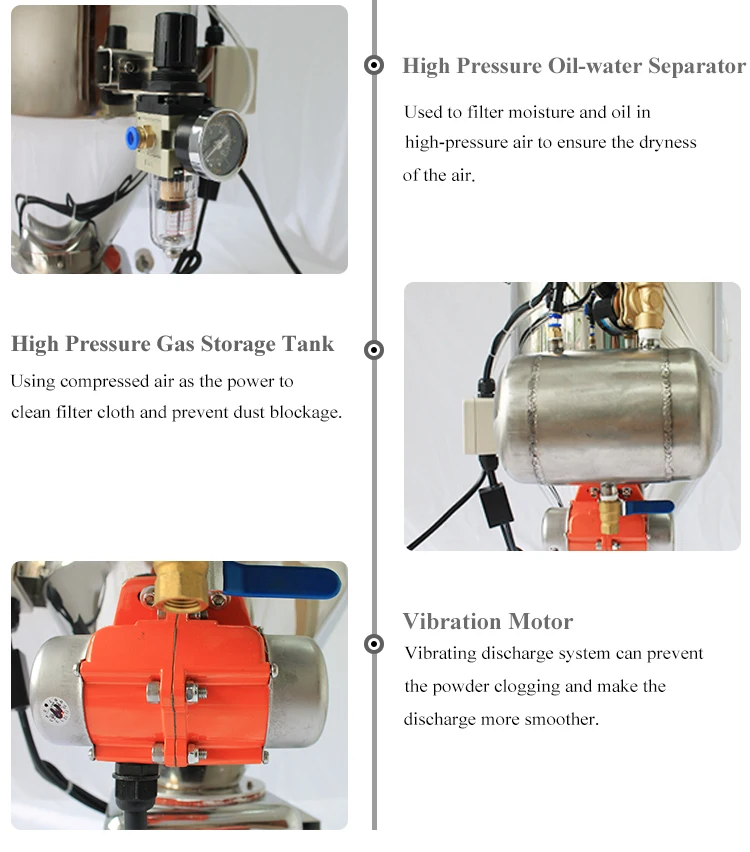 High Pressure Oil-water Separator

Used to filter moisture and oil in high-pressure air to ensure the dryness of the air.

High Pressure Gas Storage Tank

Using compressed air as the power to clean filter cloth and prevent dust blockage.

Vibration Motor

Vibrating discharge system can prevent the powder clogging and make the discharge more smoother.