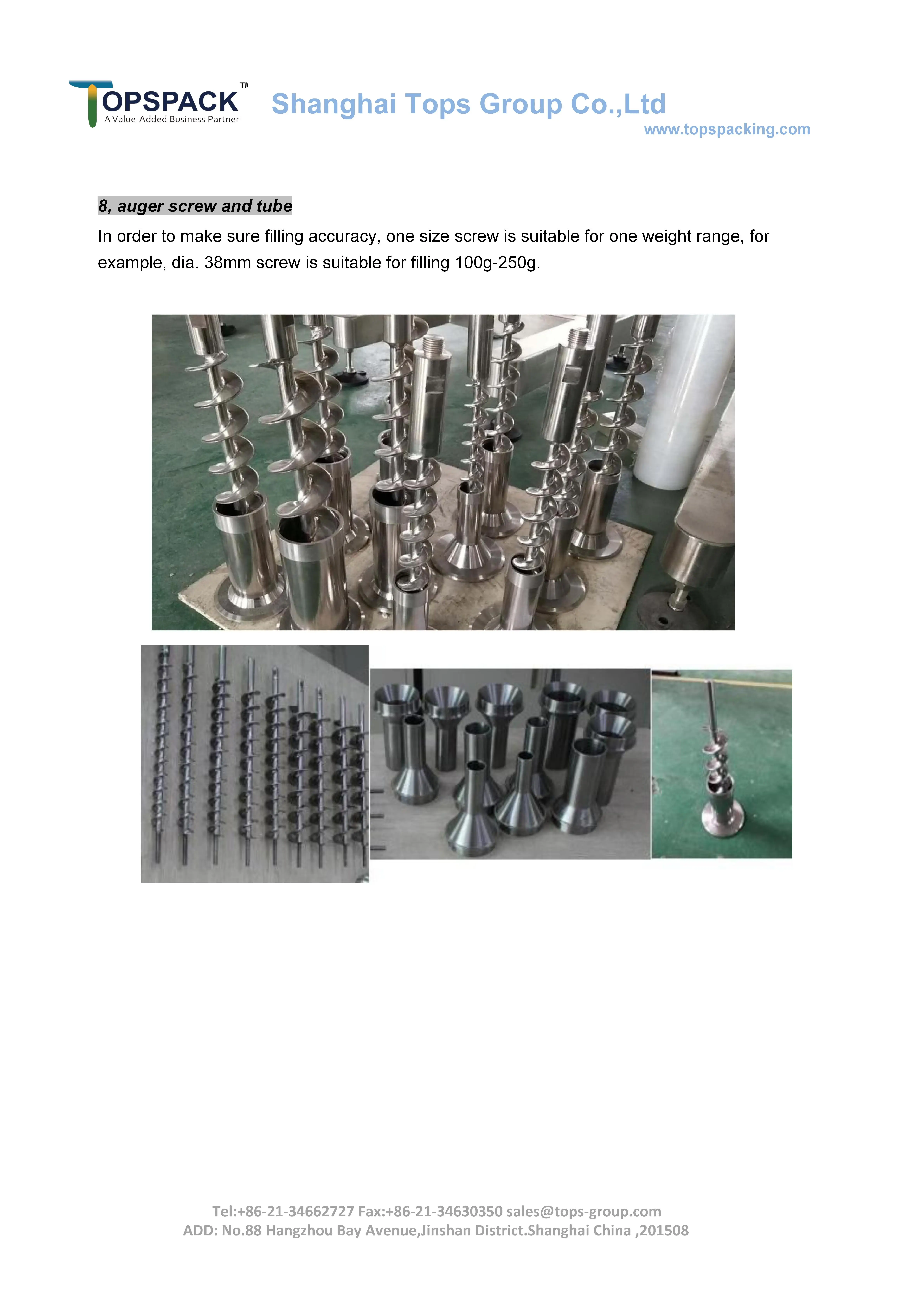 TOPSPACK™
A Value-Added Business Partner

Shanghai Tops Group Co.,Ltd
www.topspacking.com

8, auger screw and tube

In order to make sure filling accuracy, one size screw is suitable for one weight range, for example, dia. 38mm screw is suitable for filling 100g-250g.

Tel:+86-21-34662727 Fax:+86-21-34630350 sales@tops-group.com
ADD: No.88 Hangzhou Bay Avenue,Jinshan District.Shanghai China ,201508