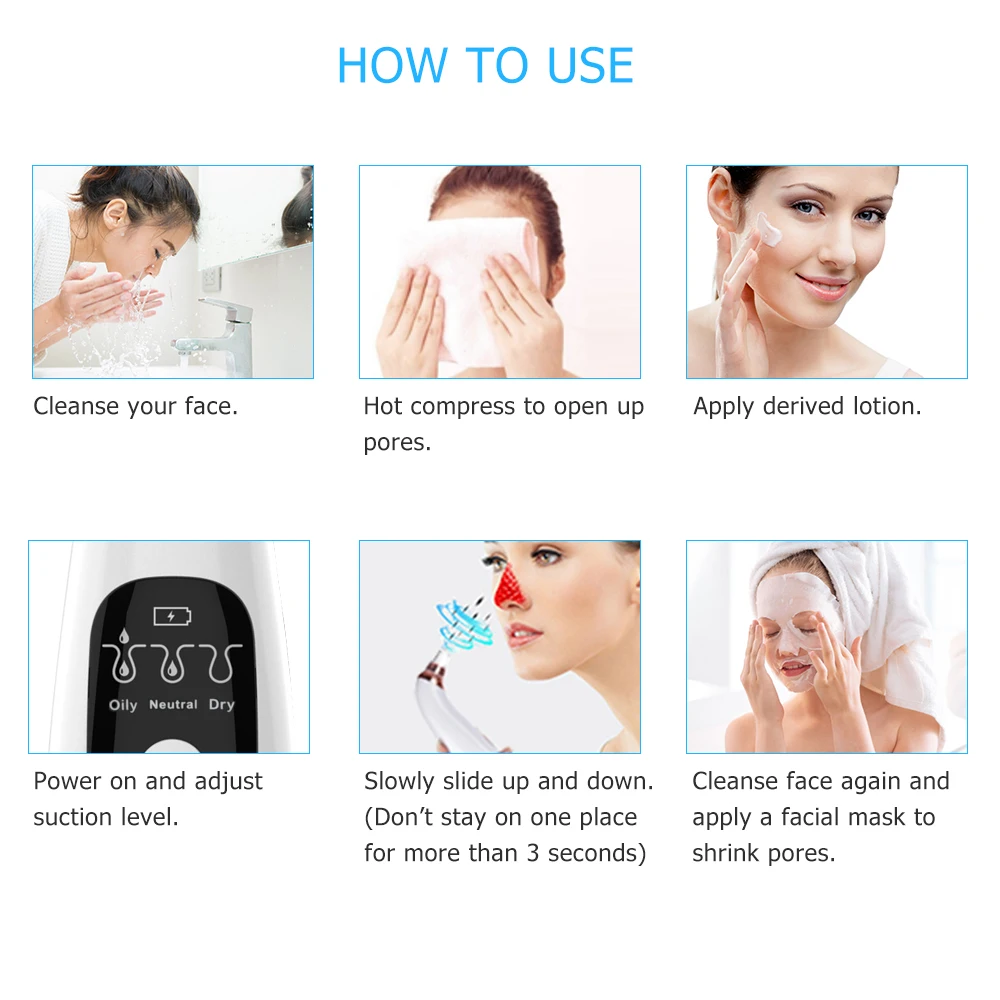 HOW TO USE

Cleanse your face.

Hot compress to open up pores.

Apply derived lotion.

Oily Neutral Dry

Power on and adjust suction level.

Slowly slide up and down. (Don't stay on one place for more than 3 seconds)

Cleanse face again and apply a facial mask to shrink pores.