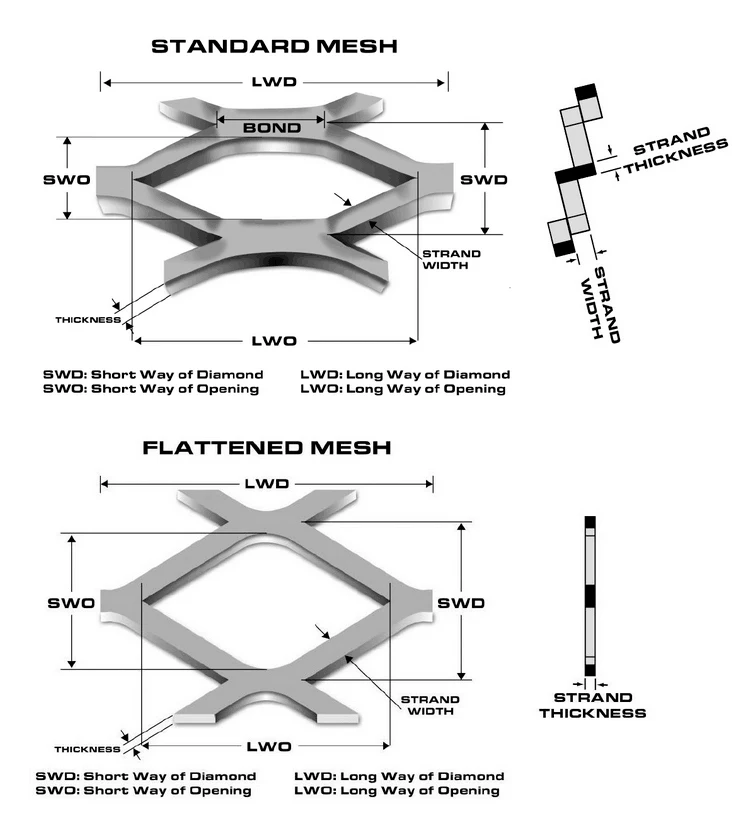 STANDARD MESH

LWD

BOND

SWO

SWD

STRAND WIDTH

THICKNESS

LWO

STRAND THICKNESS

STRAND WIDTH

SWD: Short Way of Diamond
SWO: Short Way of Opening

LWD: Long Way of Diamond
LWO: Long Way of Opening

FLATTENED MESH

LWD

SWO

SWD

STRAND WIDTH

THICKNESS

LWO

STRAND THICKNESS

SWD: Short Way of Diamond
SWO: Short Way of Opening

LWD: Long Way of Diamond
LWO: Long Way of Opening