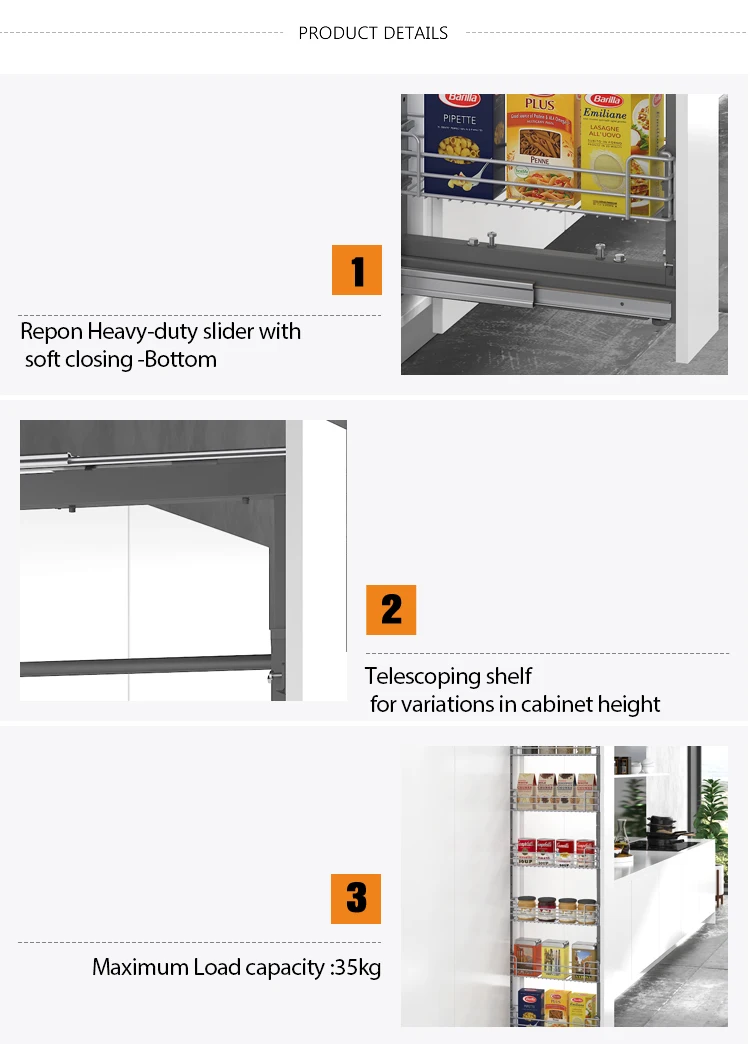 PRODUCT DETAILS

Barilla
PIPETTE
PLUS
PENNE
Barilla
Emiliane
LASAGNE ALL'UOVO

1

Repon Heavy-duty slider with soft closing -Bottom

2

Telescoping shelf for variations in cabinet height

3

Maximum Load capacity :35kg