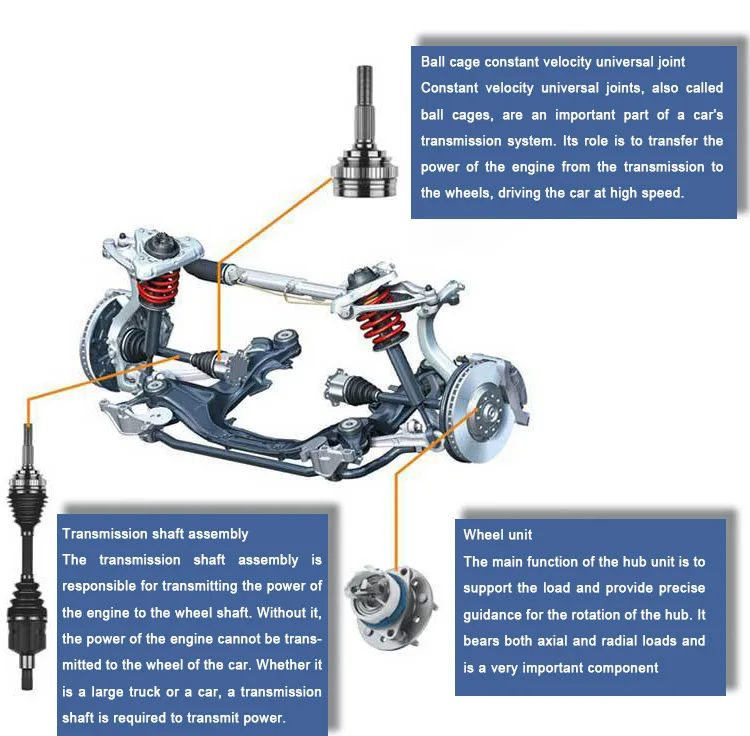 Ball cage constant velocity universal joint
Constant velocity universal joints, also called ball cages, are an important part of a car's transmission system. Its role is to transfer the power of the engine from the transmission to the wheels, driving the car at high speed.

Transmission shaft assembly
The transmission shaft assembly is responsible for transmitting the power of the engine to the wheel shaft. Without it, the power of the engine cannot be transmitted to the wheel of the car. Whether it is a large truck or a car, a transmission shaft is required to transmit power.

Wheel unit
The main function of the hub unit is to support the load and provide precise guidance for the rotation of the hub. It bears both axial and radial loads and is a very important component