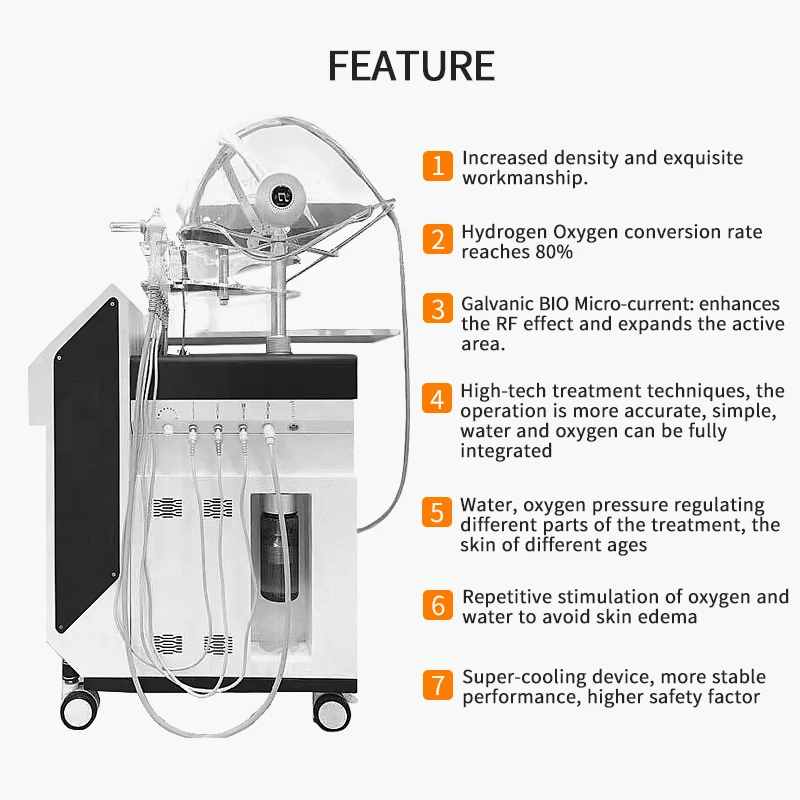 FEATURE

1 Increased density and exquisite workmanship.

2 Hydrogen Oxygen conversion rate reaches 80%

3 Galvanic BIO Micro-current: enhances the RF effect and expands the active area.

4 High-tech treatment techniques, the operation is more accurate, simple, water and oxygen can be fully integrated

5 Water, oxygen pressure regulating different parts of the treatment, the skin of different ages

6 Repetitive stimulation of oxygen and water to avoid skin edema

7 Super-cooling device, more stable performance, higher safety factor