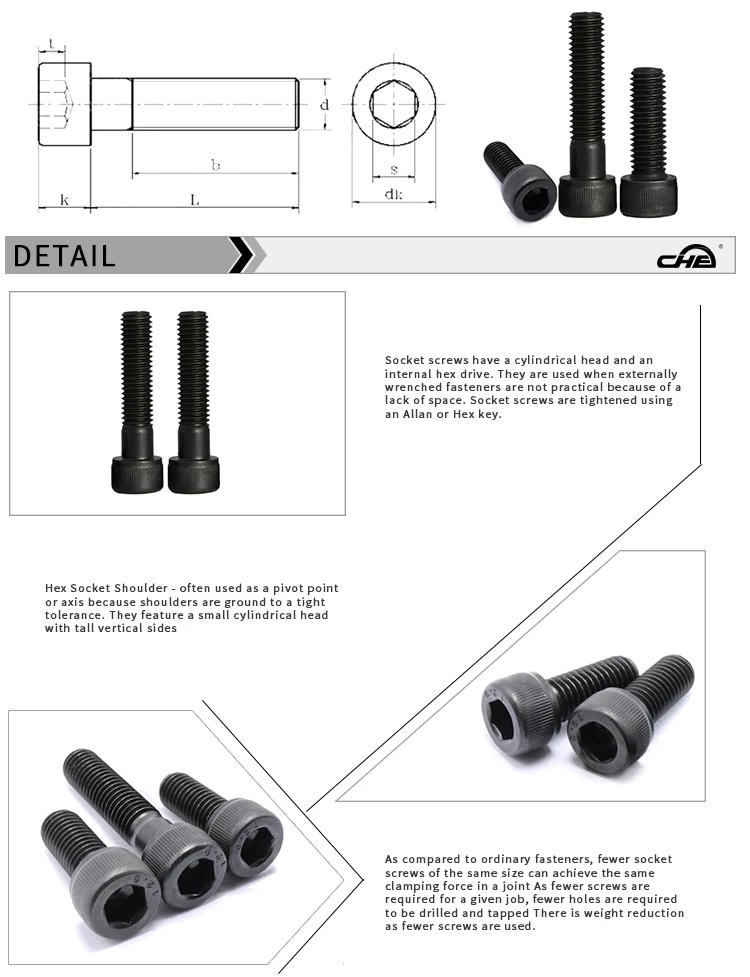 t

d

b

k

L

s

dk

DETAIL

CHE

Socket screws have a cylindrical head and an internal hex drive. They are used when externally wrenched fasteners are not practical because of a lack of space. Socket screws are tightened using an Allan or Hex key.

Hex Socket Shoulder - often used as a pivot point or axis because shoulders are ground to a tight tolerance. They feature a small cylindrical head with tall vertical sides

As compared to ordinary fasteners, fewer socket screws of the same size can achieve the same clamping force in a joint As fewer screws are required for a given job, fewer holes are required to be drilled and tapped There is weight reduction as fewer screws are used.