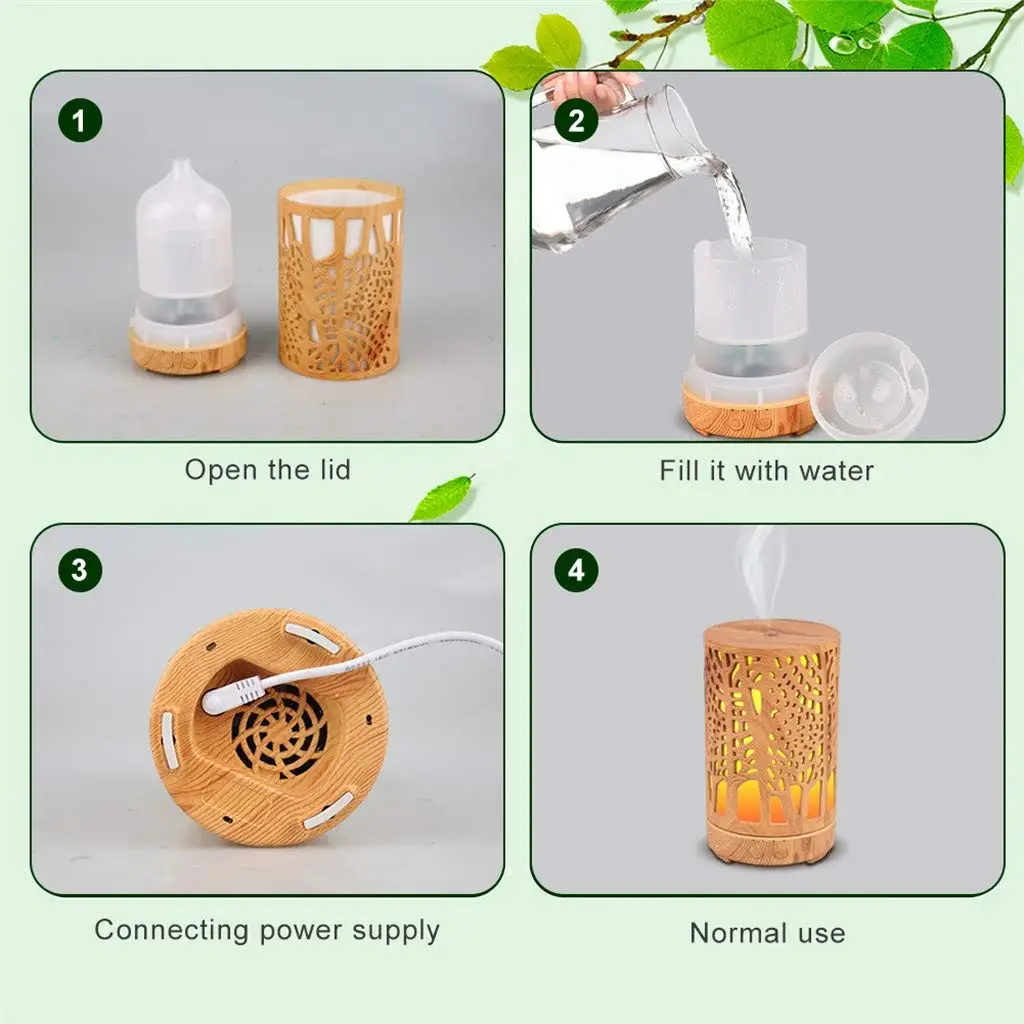 1

Open the lid

2

Fill it with water

3

Connecting power supply

4

Normal use