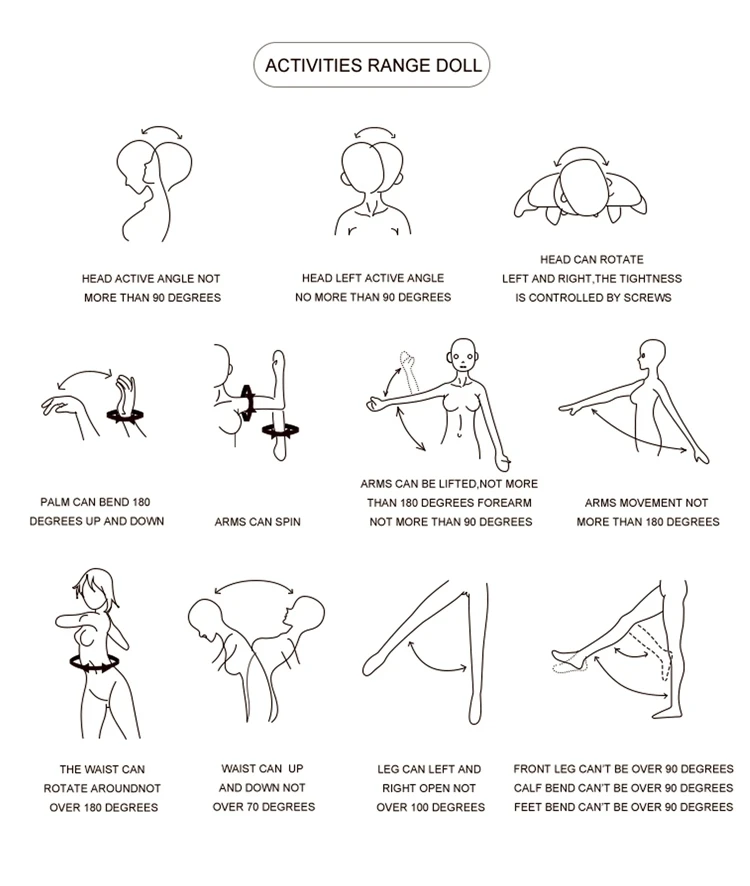 ACTIVITIES RANGE DOLL

HEAD ACTIVE ANGLE NOT MORE THAN 90 DEGREES

HEAD LEFT ACTIVE ANGLE NO MORE THAN 90 DEGREES

HEAD CAN ROTATE LEFT AND RIGHT,THE TIGHTNESS IS CONTROLLED BY SCREWS

PALM CAN BEND 180 DEGREES UP AND DOWN

ARMS CAN SPIN

ARMS CAN BE LIFTED,NOT MORE THAN 180 DEGREES FOREARM NOT MORE THAN 90 DEGREES

ARMS MOVEMENT NOT MORE THAN 180 DEGREES

THE WAIST CAN ROTATE AROUNDNOT OVER 180 DEGREES

WAIST CAN UP AND DOWN NOT OVER 70 DEGREES

LEG CAN LEFT AND RIGHT OPEN NOT OVER 100 DEGREES

FRONT LEG CAN'T BE OVER 90 DEGREES
CALF BEND CAN'T BE OVER 90 DEGREES
FEET BEND CAN'T BE OVER 90 DEGREES