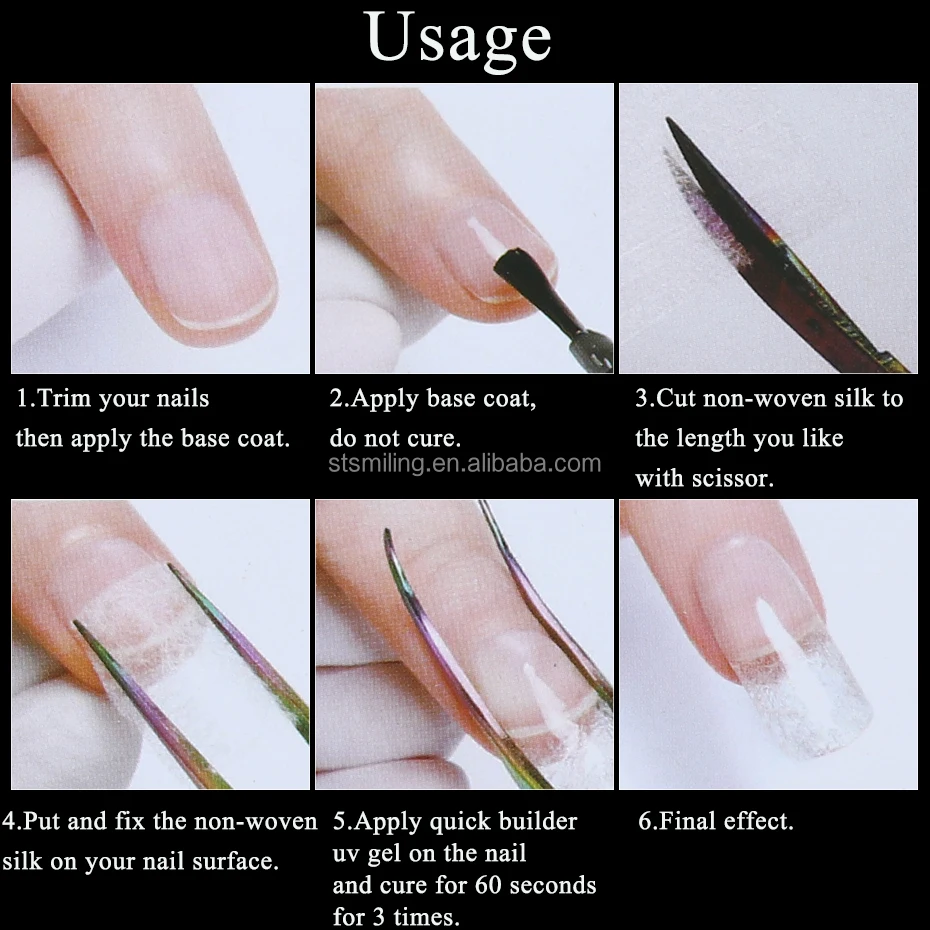 Usage

1.Trim your nails then apply the base coat.

2.Apply base coat, do not cure.

stsmiling.en.alibaba.com

3.Cut non-woven silk to the length you like with scissor.

4.Put and fix the non-woven silk on your nail surface.

5.Apply quick builder uv gel on the nail and cure for 60 seconds for 3 times.

6.Final effect.