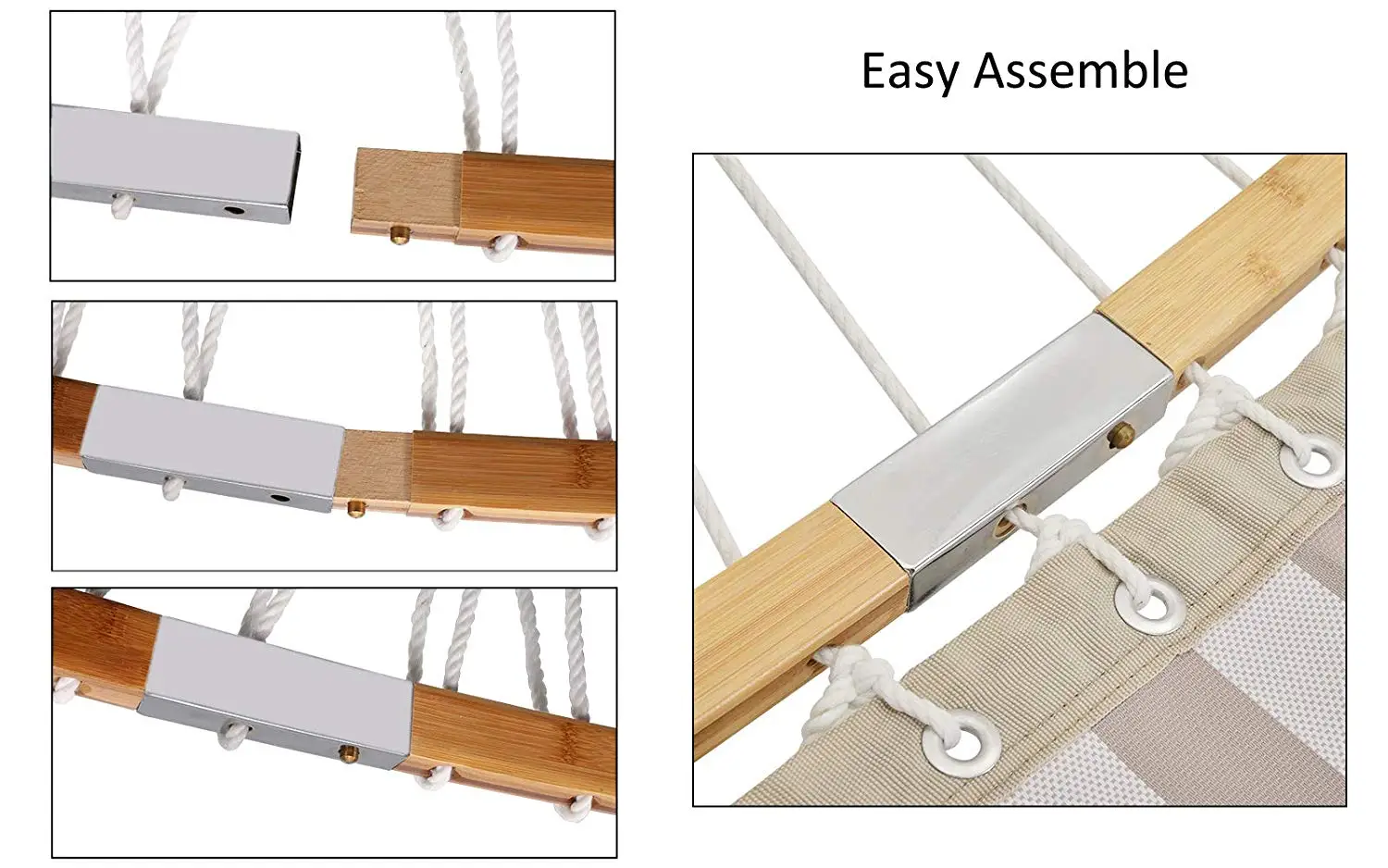 Easy Assemble