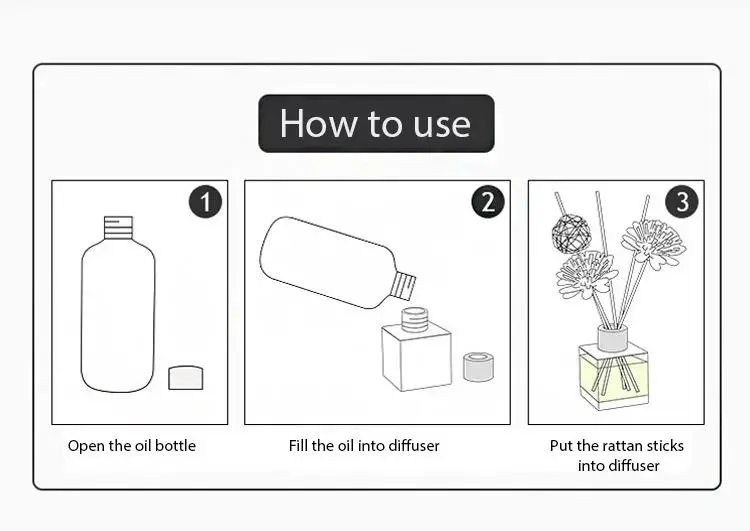 How to use

1

Open the oil bottle

2

Fill the oil into diffuser

3

Put the rattan sticks into diffuser