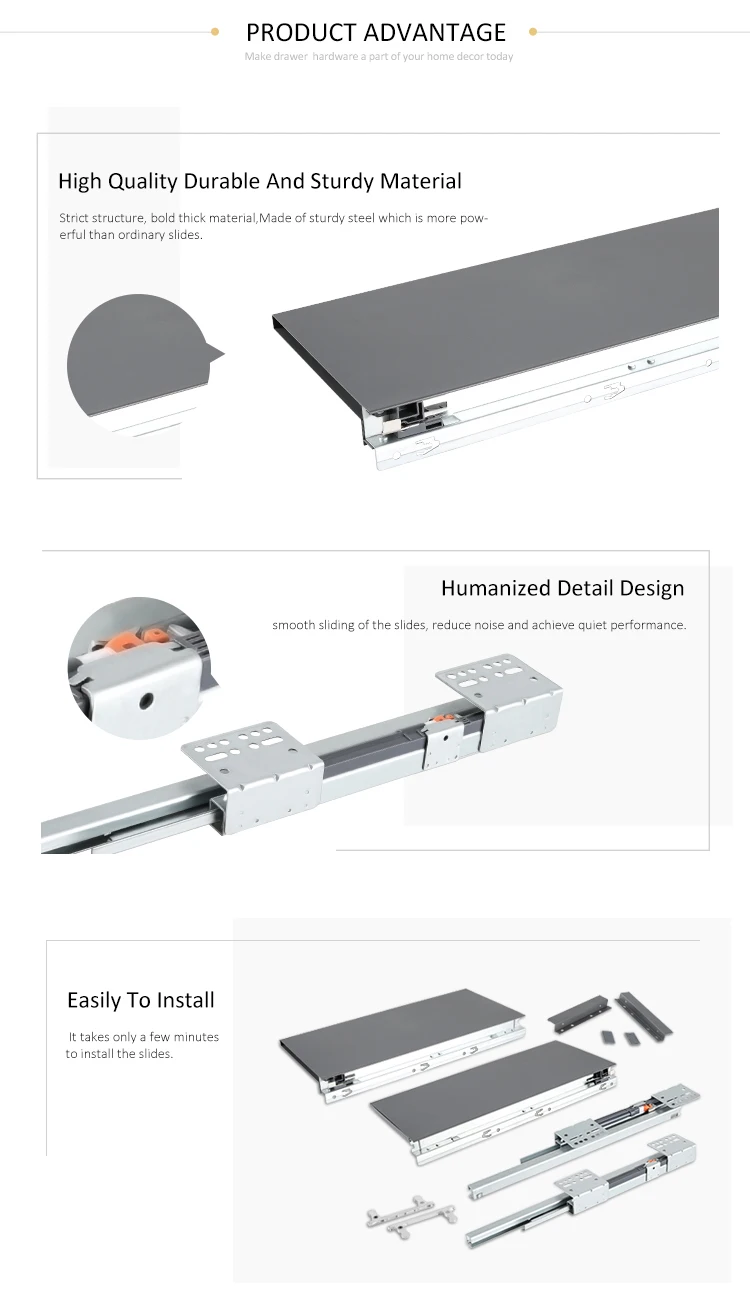 PRODUCT ADVANTAGE
Make drawer hardware a part of your home decor today

High Quality Durable And Sturdy Material

Strict structure, bold thick material,Made of sturdy steel which is more powerful than ordinary slides.

Humanized Detail Design

smooth sliding of the slides, reduce noise and achieve quiet performance.

Easily To Install

It takes only a few minutes to install the slides.