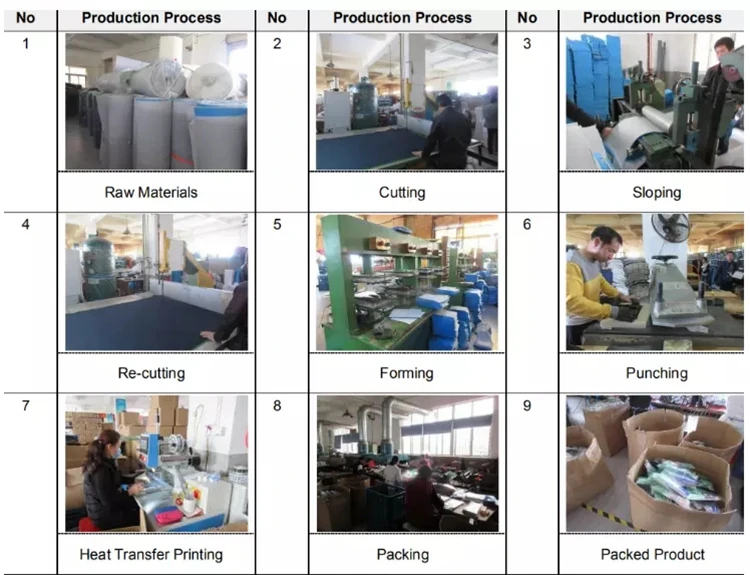 | No | Production Process | No | Production Process | No | Production Process |
|---|---|---|---|---|---|
| 1 | Raw Materials | 2 | Cutting | 3 | Sloping |
| 4 | Re-cutting | 5 | Forming | 6 | Punching |
| 7 | Heat Transfer Printing | 8 | Packing | 9 | Packed Product |