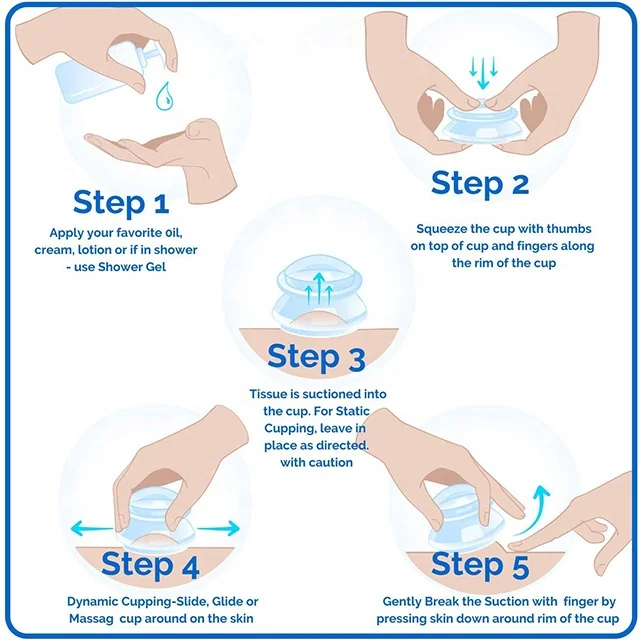 Step 1

Apply your favorite oil, cream, lotion or if in shower - use Shower Gel

Step 2

Squeeze the cup with thumbs on top of cup and fingers along the rim of the cup

Step 3

Tissue is suctioned into the cup. For Static Cupping, leave in place as directed. with caution

Step 4

Dynamic Cupping-Slide, Glide or Massag cup around on the skin

Step 5

Gently Break the Suction with finger by pressing skin down around rim of the cup