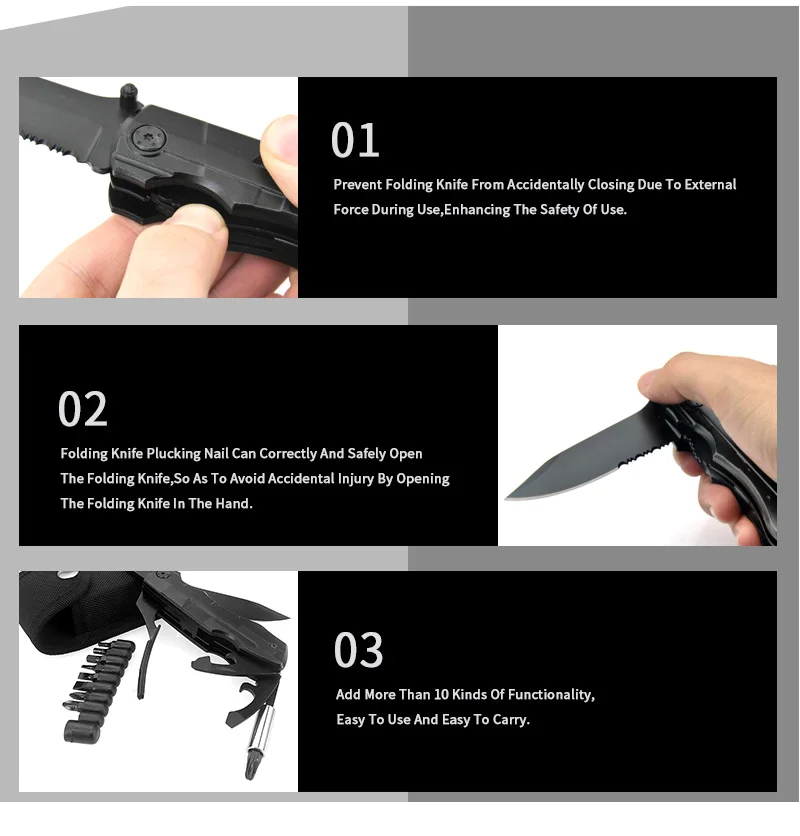 01

Prevent Folding Knife From Accidentally Closing Due To External Force During Use,Enhancing The Safety Of Use.

02

Folding Knife Plucking Nail Can Correctly And Safely Open The Folding Knife,So As To Avoid Accidental Injury By Opening The Folding Knife In The Hand.

03

Add More Than 10 Kinds Of Functionality, Easy To Use And Easy To Carry.