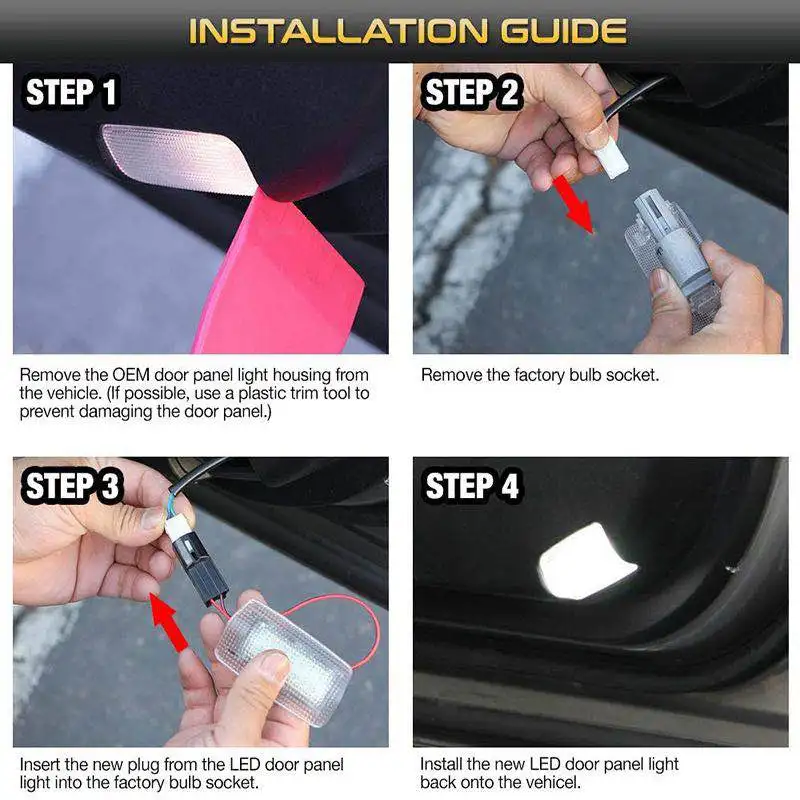 INSTALLATION GUIDE

STEP 1

Remove the OEM door panel light housing from the vehicle. (If possible, use a plastic trim tool to prevent damaging the door panel.)

STEP 2

Remove the factory bulb socket.

STEP 3

Insert the new plug from the LED door panel light into the factory bulb socket.

STEP 4

Install the new LED door panel light back onto the vehicel.