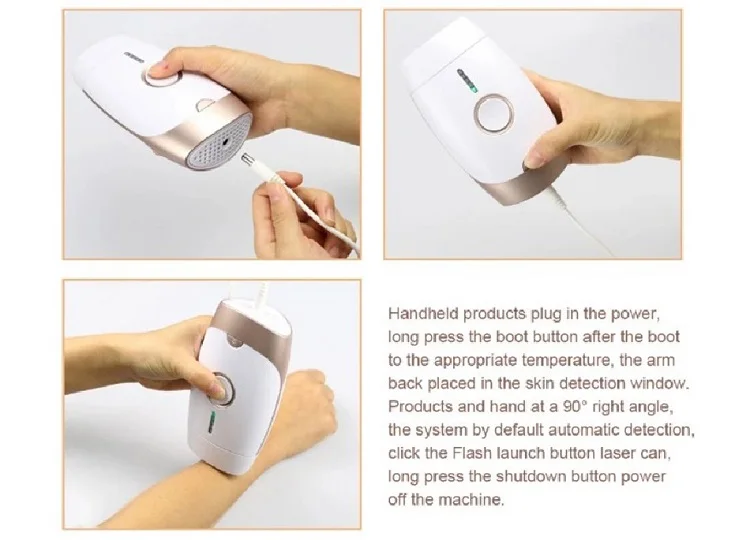 Handheld products plug in the power, long press the boot button after the boot to the appropriate temperature, the arm back placed in the skin detection window. Products and hand at a 90° right angle, the system by default automatic detection, click the Flash launch button laser can, long press the shutdown button power off the machine.