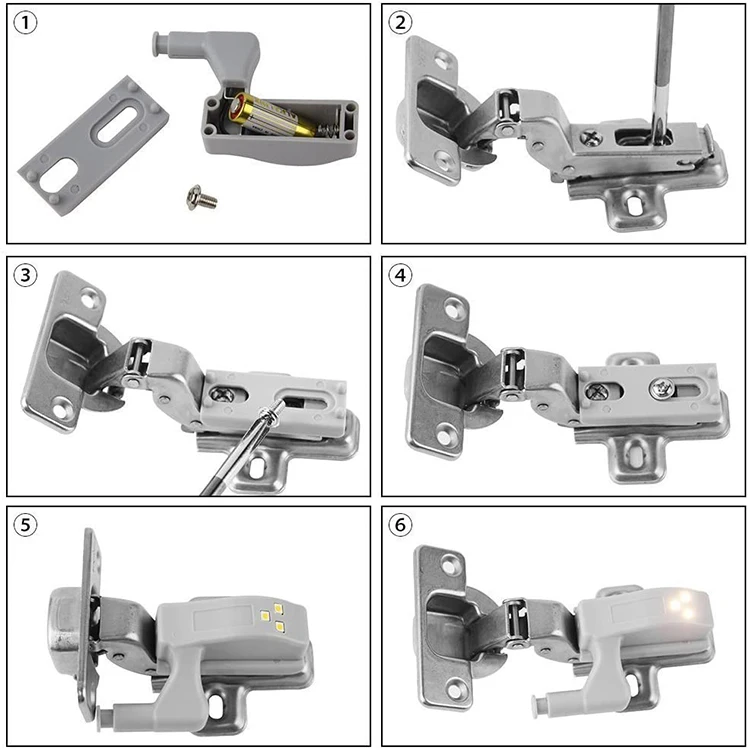 ①

②

③

④

⑤

⑥