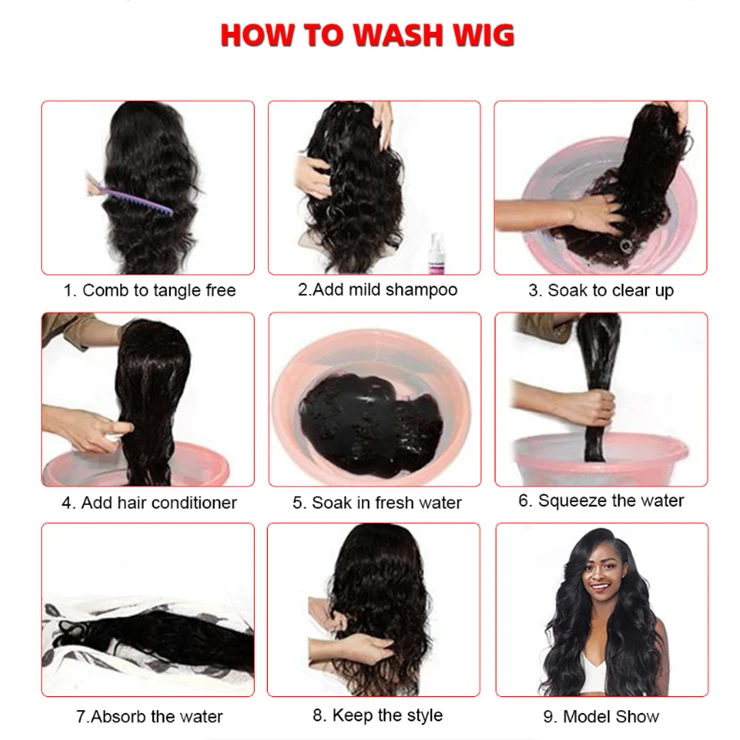 HOW TO WASH WIG

1. Comb to tangle free

2.Add mild shampoo

3. Soak to clear up

4. Add hair conditioner

5. Soak in fresh water

6. Squeeze the water

7.Absorb the water

8. Keep the style

9. Model Show