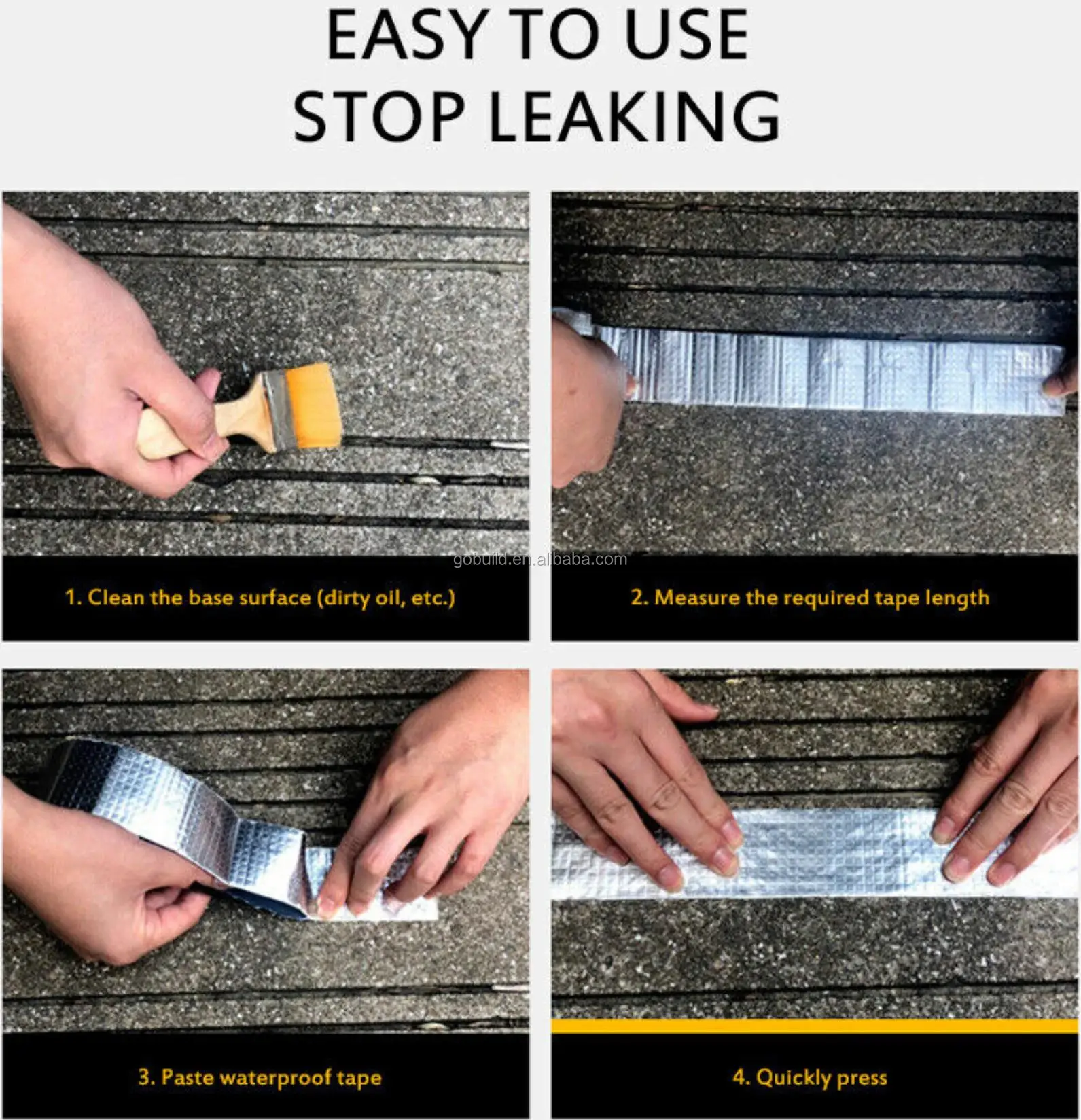 EASY TO USE
STOP LEAKING

gobuild.en.alibaba.com

1. Clean the base surface (dirty oil, etc.)

2. Measure the required tape length

3. Paste waterproof tape

4. Quickly press