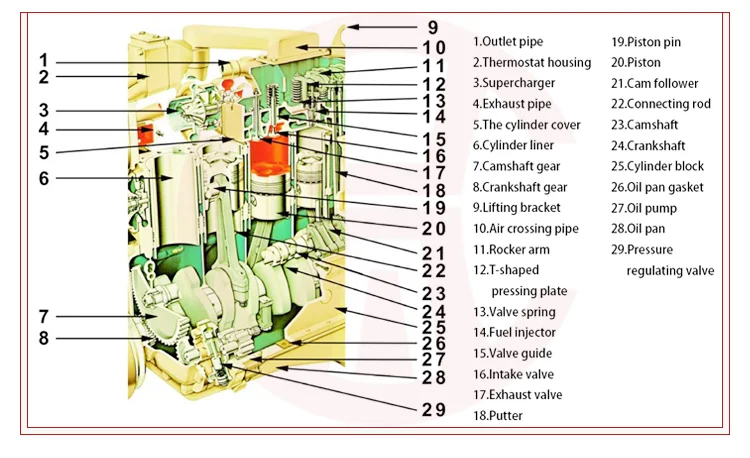 1
2
3
4
5
6
7
8

9
10
11
12
13
14
15
16
17
18
19
20
21
22
23
24
25
26
27
28
29

1.Outlet pipe
2.Thermostat housing
3.Supercharger
4.Exhaust pipe
5.The cylinder cover
6.Cylinder liner
7.Camshaft gear
8.Crankshaft gear
9.Lifting bracket
10.Air crossing pipe
11.Rocker arm
12.T-shaped pressing plate
13.Valve spring
14.Fuel injector
15.Valve guide
16.Intake valve
17.Exhaust valve
18.Putter

19.Piston pin
20.Piston
21.Cam follower
22.Connecting rod
23.Camshaft
24.Crankshaft
25.Cylinder block
26.Oil pan gasket
27.Oil pump
28.Oil pan
29.Pressure regulating valve