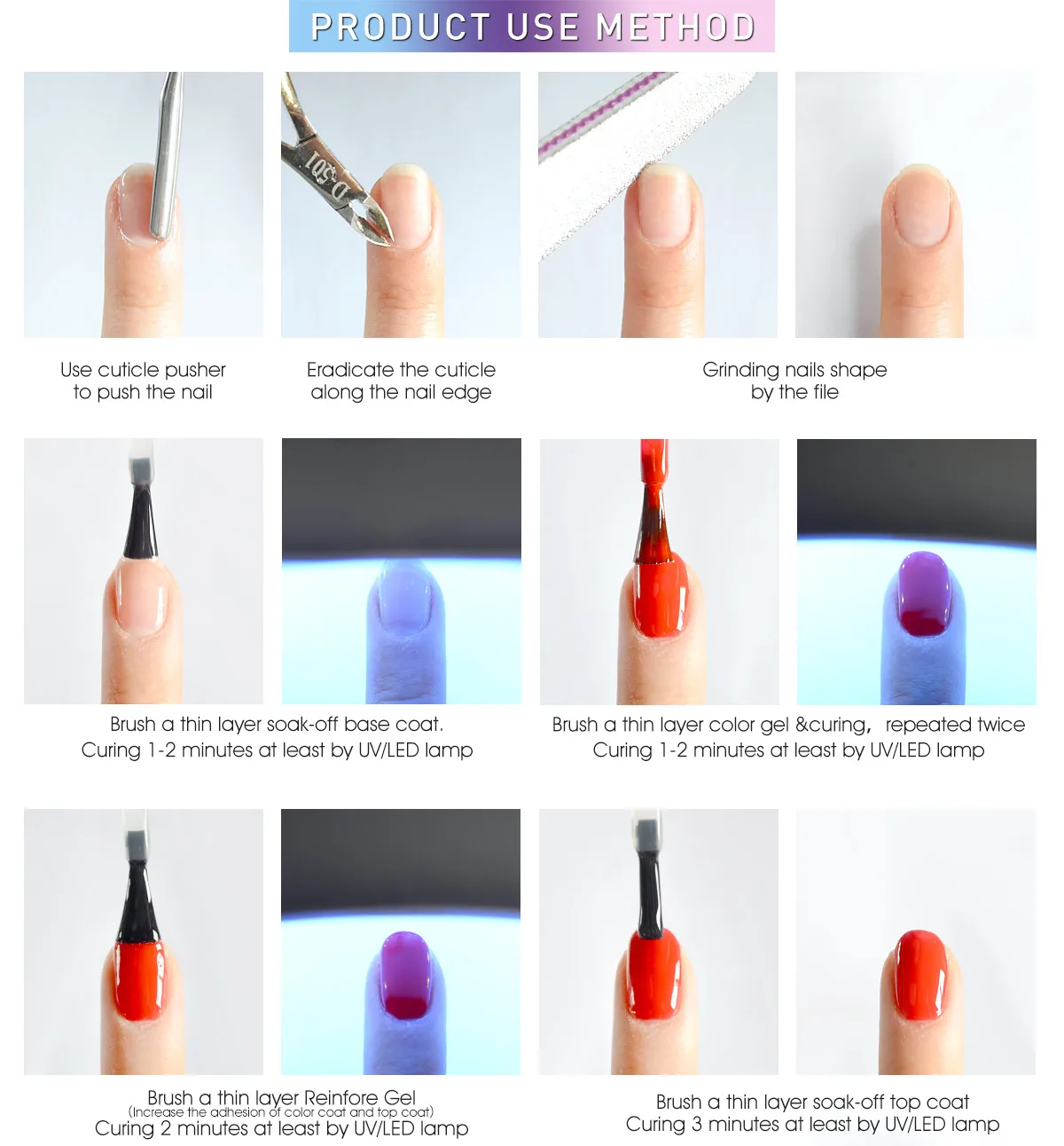 PRODUCT USE METHOD

D-501

Use cuticle pusher to push the nail

Eradicate the cuticle along the nail edge

Grinding nails shape by the file

Brush a thin layer soak-off base coat.
Curing 1-2 minutes at least by UV/LED lamp

Brush a thin layer color gel &curing, repeated twice
Curing 1-2 minutes at least by UV/LED lamp

Brush a thin layer Reinfore Gel
(Increase the adhesion of color coat and top coat)
Curing 2 minutes at least by UV/LED lamp

Brush a thin layer soak-off top coat
Curing 3 minutes at least by UV/LED lamp