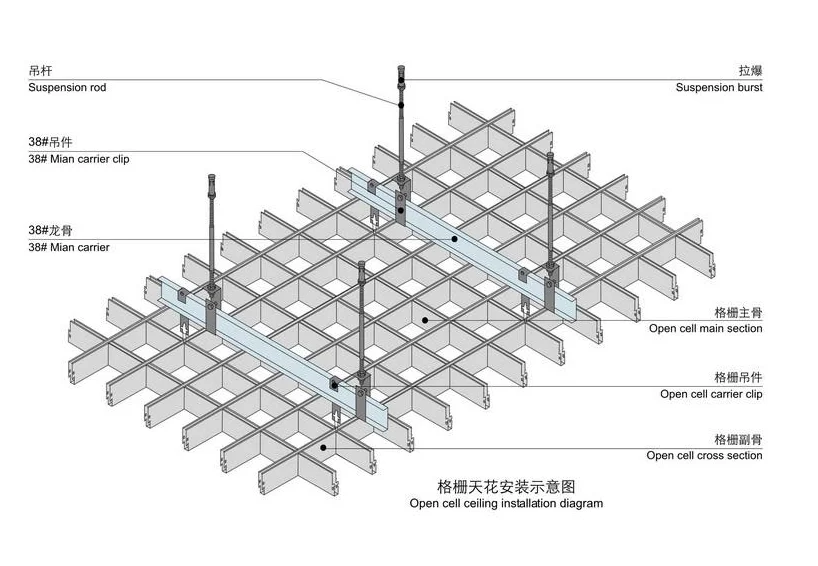 吊杆
Suspension rod

38#吊件
38# Mian carrier clip

38#龙骨
38# Mian carrier

拉爆
Suspension burst

格栅主骨
Open cell main section

格栅吊件
Open cell carrier clip

格栅副骨
Open cell cross section

格栅天花安装示意图
Open cell ceiling installation diagram