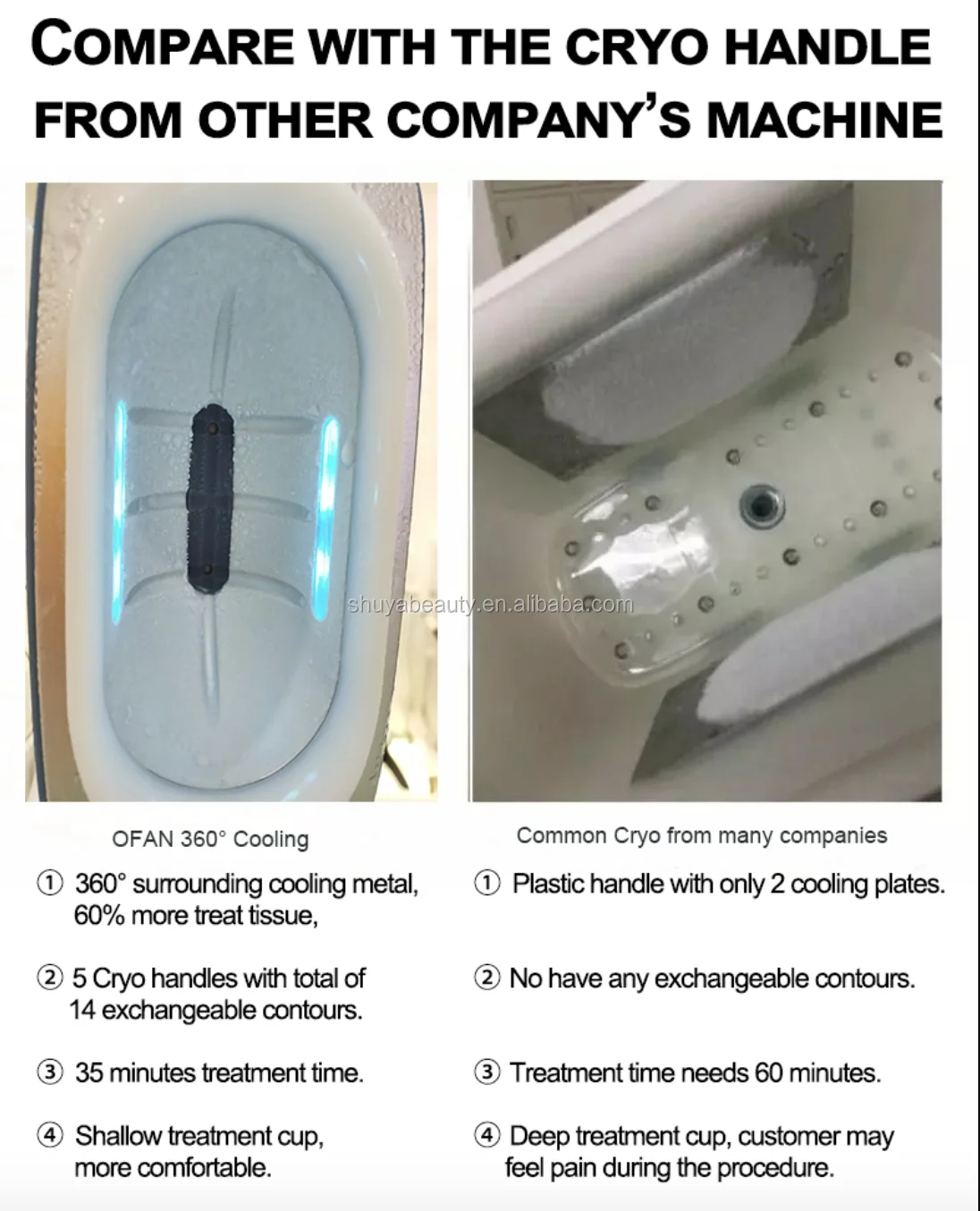 COMPARE WITH THE CRYO HANDLE FROM OTHER COMPANY'S MACHINE

shuyabeauty.en.alibaba.com

OFAN 360° Cooling

① 360° surrounding cooling metal, 60% more treat tissue,

② 5 Cryo handles with total of 14 exchangeable contours.

③ 35 minutes treatment time.

④ Shallow treatment cup, more comfortable.

Common Cryo from many companies

① Plastic handle with only 2 cooling plates.

② No have any exchangeable contours.

③ Treatment time needs 60 minutes.

④ Deep treatment cup, customer may feel pain during the procedure.