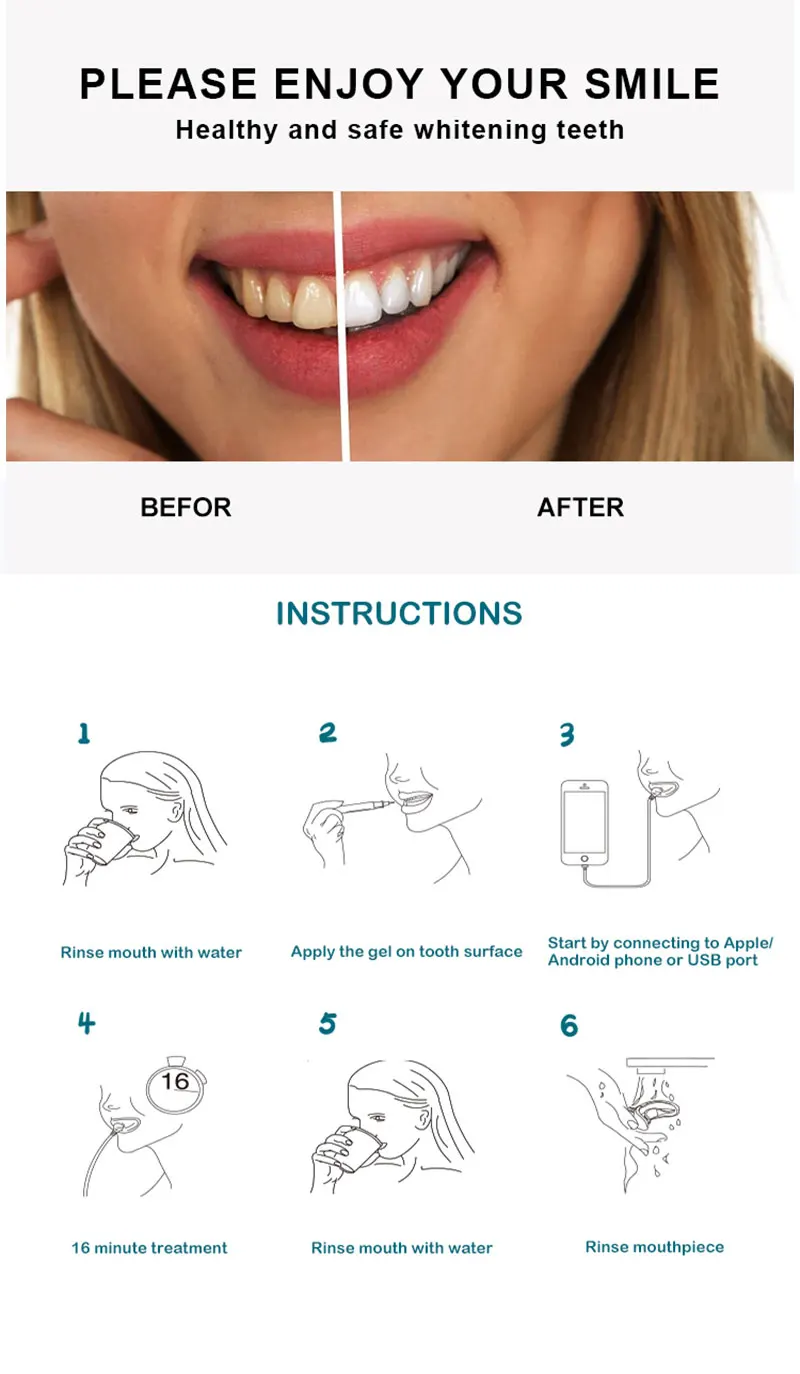 PLEASE ENJOY YOUR SMILE
Healthy and safe whitening teeth

BEFOR

AFTER

INSTRUCTIONS

1
Rinse mouth with water

2
Apply the gel on tooth surface

3
Start by connecting to Apple/ Android phone or USB port

4
16
16 minute treatment

5
Rinse mouth with water

6
Rinse mouthpiece