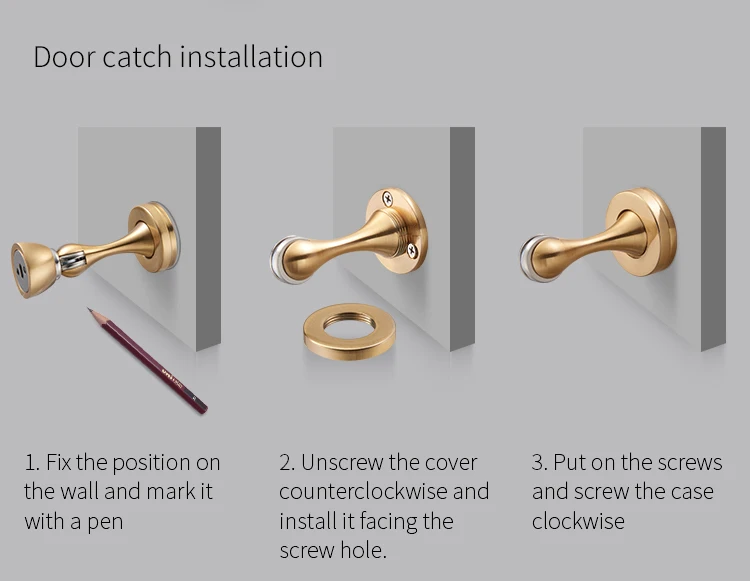 Door catch installation

1. Fix the position on the wall and mark it with a pen

2. Unscrew the cover counterclockwise and install it facing the screw hole.

3. Put on the screws and screw the case clockwise