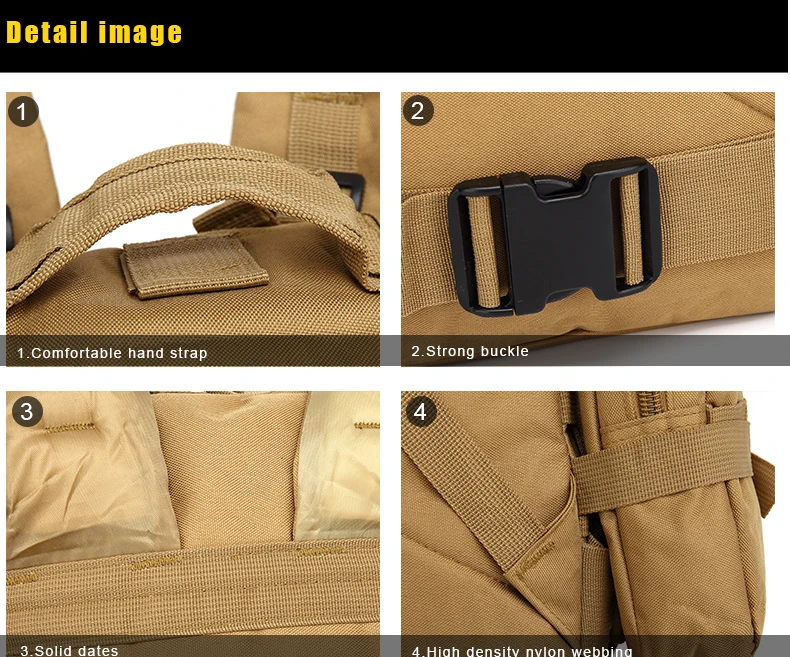 Detail image

1

1.Comfortable hand strap

2

2.Strong buckle

3

3.Solid dates

4

4.High density nylon webbing