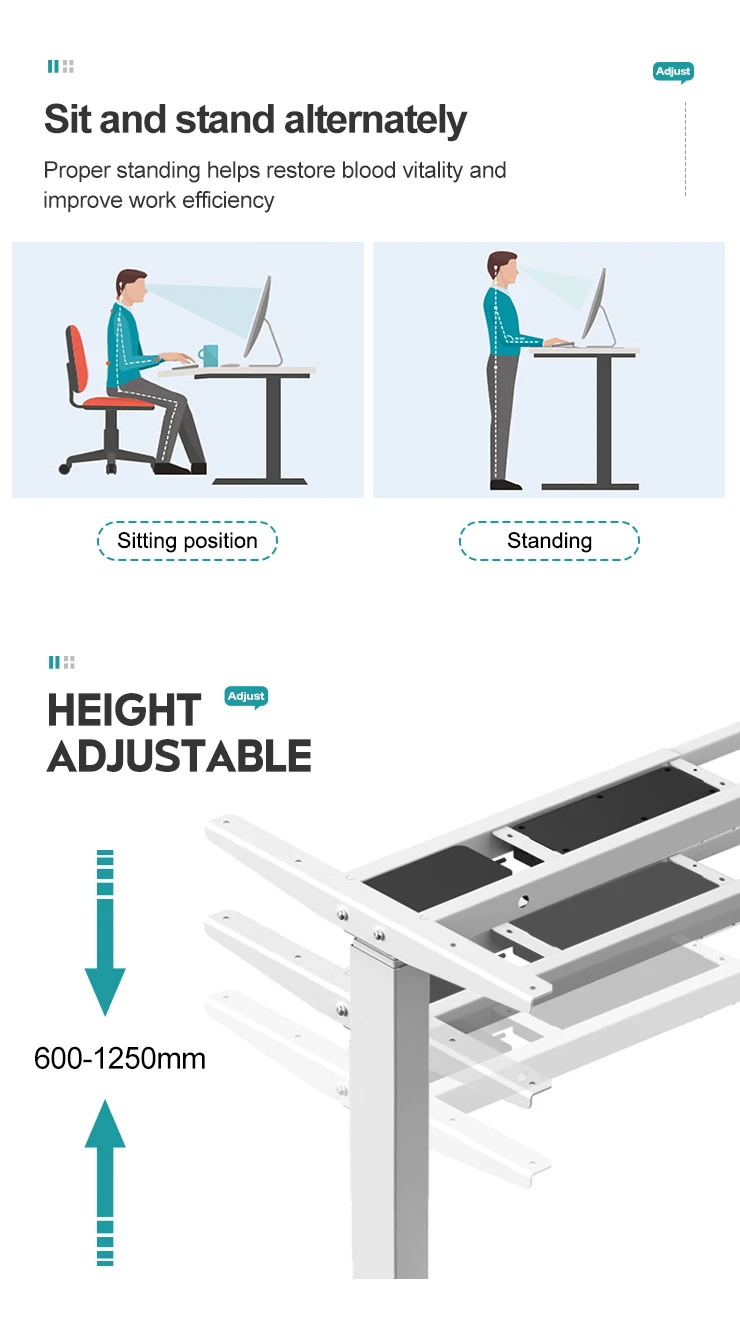 Adjust

Sit and stand alternately

Proper standing helps restore blood vitality and improve work efficiency

Sitting position

Standing

HEIGHT ADJUSTABLE

Adjust

600-1250mm