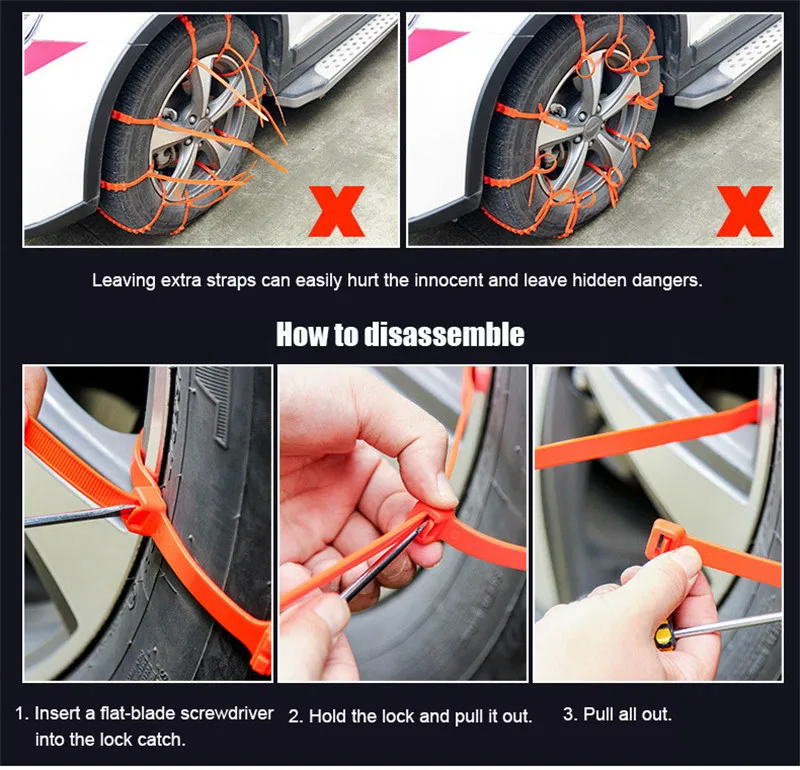 X

X

Leaving extra straps can easily hurt the innocent and leave hidden dangers.

How to disassemble

1. Insert a flat-blade screwdriver into the lock catch.

2. Hold the lock and pull it out.

3. Pull all out.