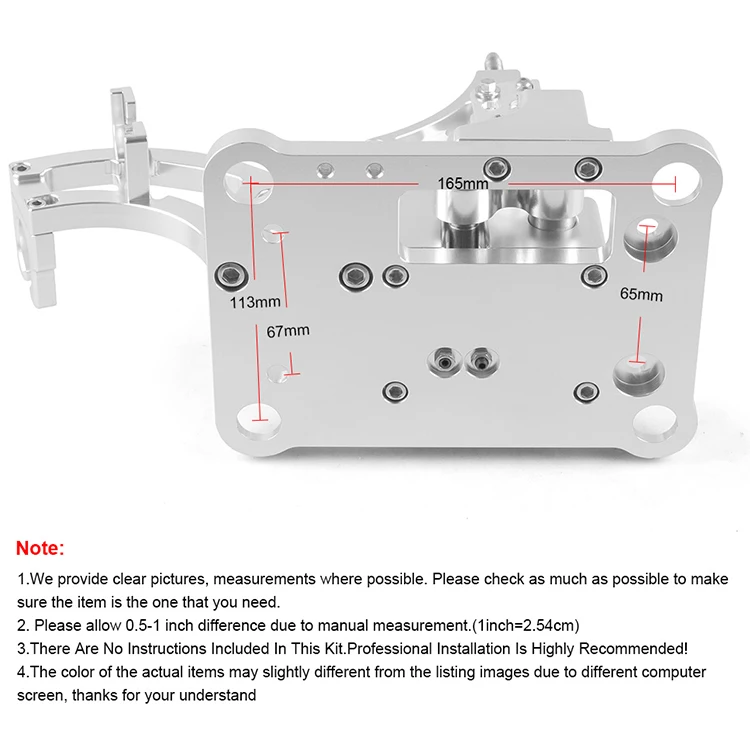 165mm

113mm

67mm

65mm

Note:

1.We provide clear pictures, measurements where possible. Please check as much as possible to make sure the item is the one that you need.

2. Please allow 0.5-1 inch difference due to manual measurement.(1inch=2.54cm)

3.There Are No Instructions Included In This Kit.Professional Installation Is Highly Recommended!

4.The color of the actual items may slightly different from the listing images due to different computer screen, thanks for your understand