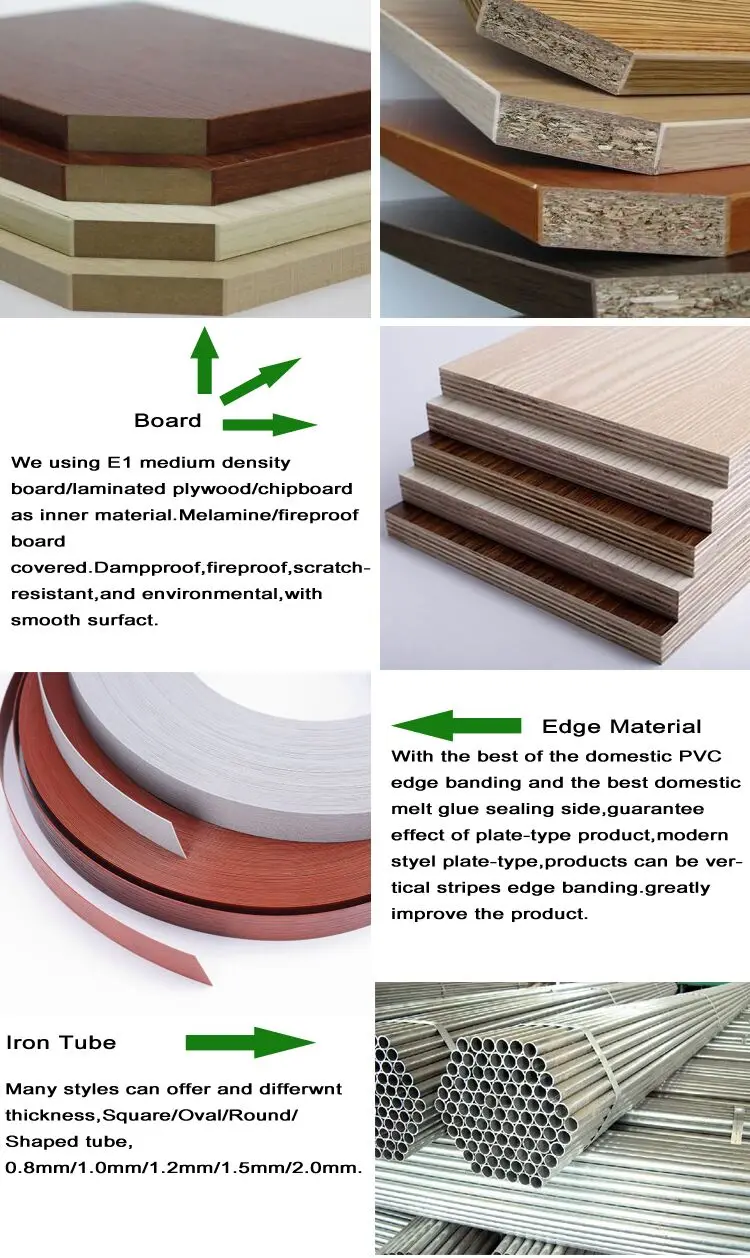 Board

We using E1 medium density board/laminated plywood/chipboard as inner material.Melamine/fireproof board covered.Dampproof,fireproof,scratch-resistant,and environmental,with smooth surfact.

Edge Material

With the best of the domestic PVC edge banding and the best domestic melt glue sealing side,guarantee effect of plate-type product,modern styel plate-type,products can be vertical stripes edge banding.greatly improve the product.

Iron Tube

Many styles can offer and differwnt thickness,Square/Oval/Round/ Shaped tube, 0.8mm/1.0mm/1.2mm/1.5mm/2.0mm.