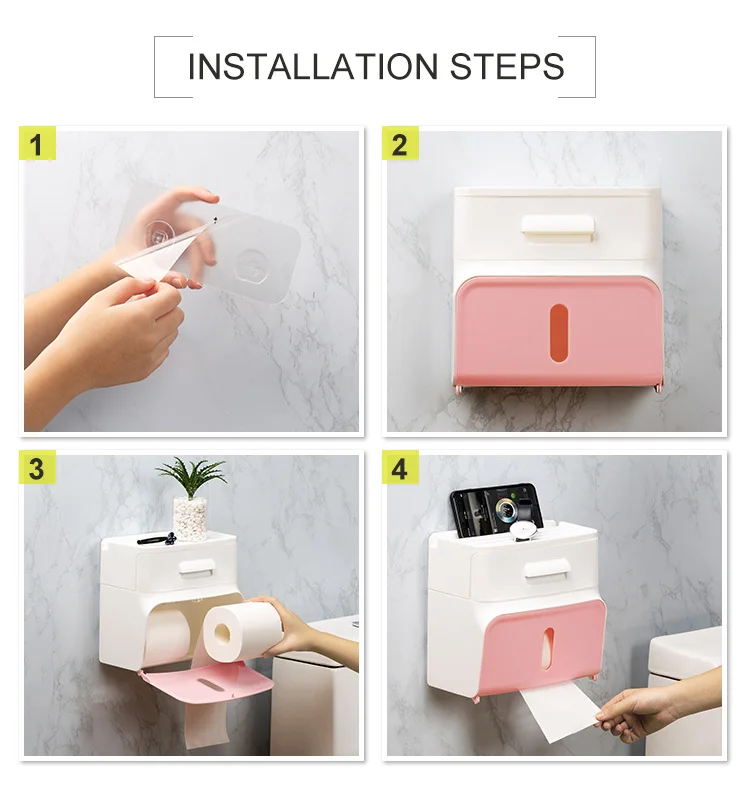 INSTALLATION STEPS

1

2

3

4