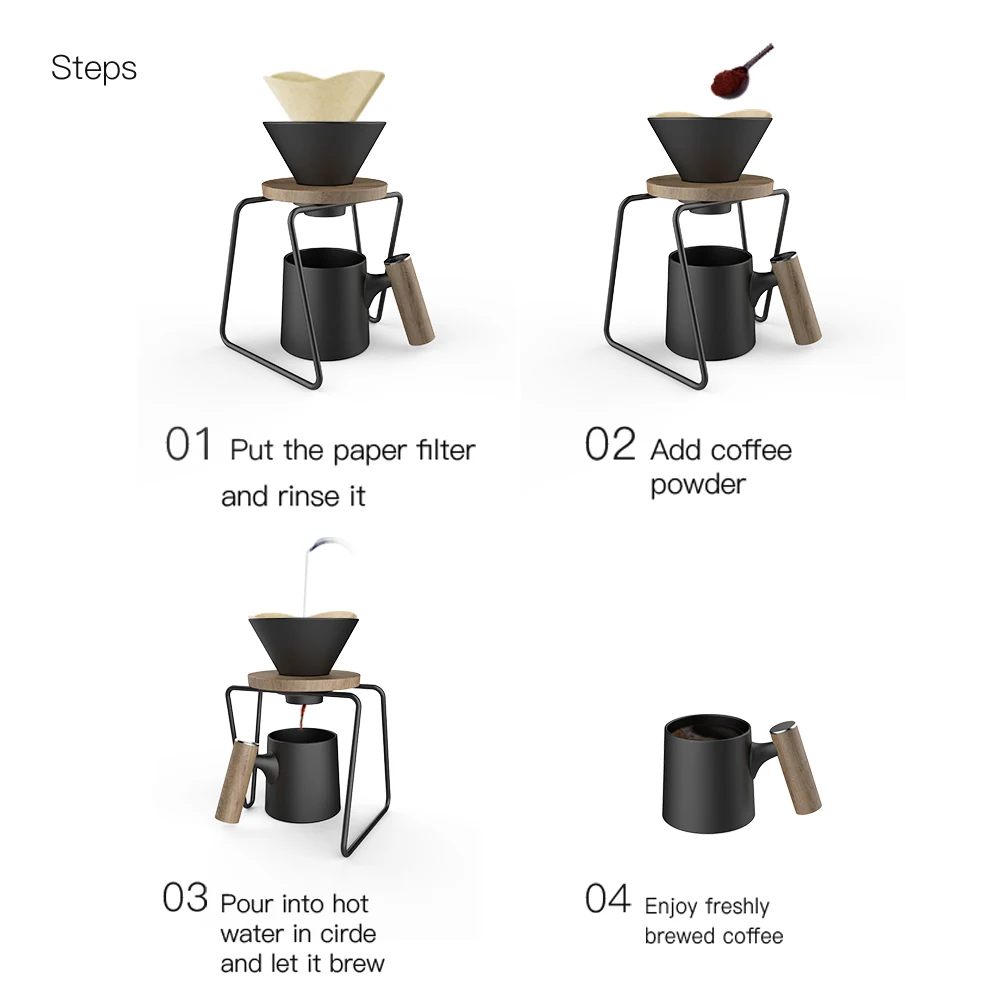 Steps

01 Put the paper filter and rinse it

02 Add coffee powder

03 Pour into hot water in cirde and let it brew

04 Enjoy freshly brewed coffee