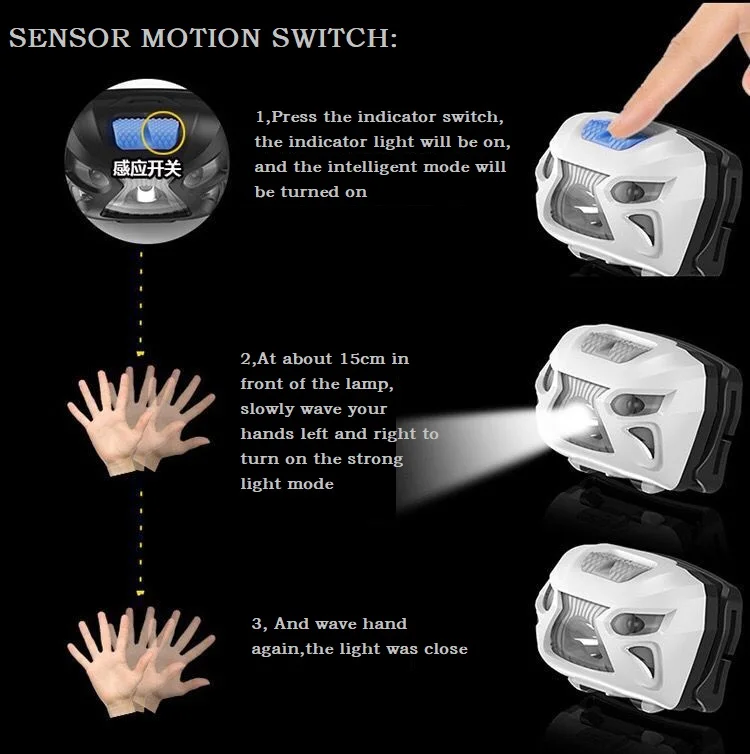 SENSOR MOTION SWITCH:

感应开关

1,Press the indicator switch, the indicator light will be on, and the intelligent mode will be turned on

2,At about 15cm in front of the lamp, slowly wave your hands left and right to turn on the strong light mode

3, And wave hand again,the light was close