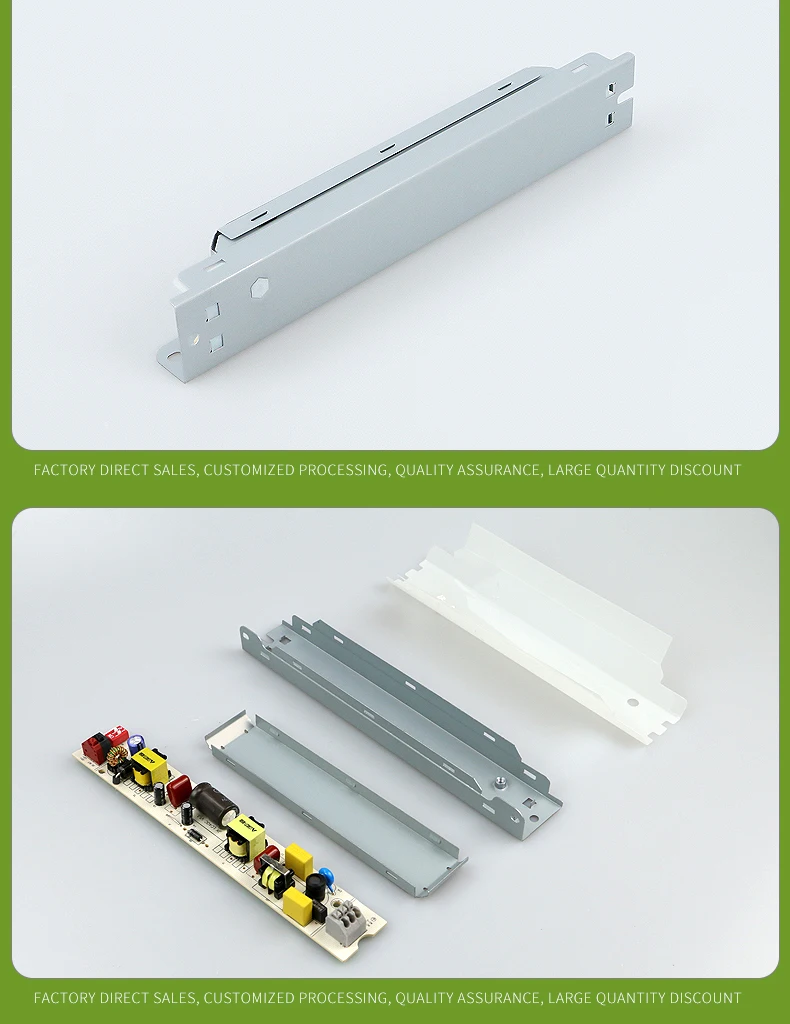 FACTORY DIRECT SALES, CUSTOMIZED PROCESSING, QUALITY ASSURANCE, LARGE QUANTITY DISCOUNT

FACTORY DIRECT SALES, CUSTOMIZED PROCESSING, QUALITY ASSURANCE, LARGE QUANTITY DISCOUNT