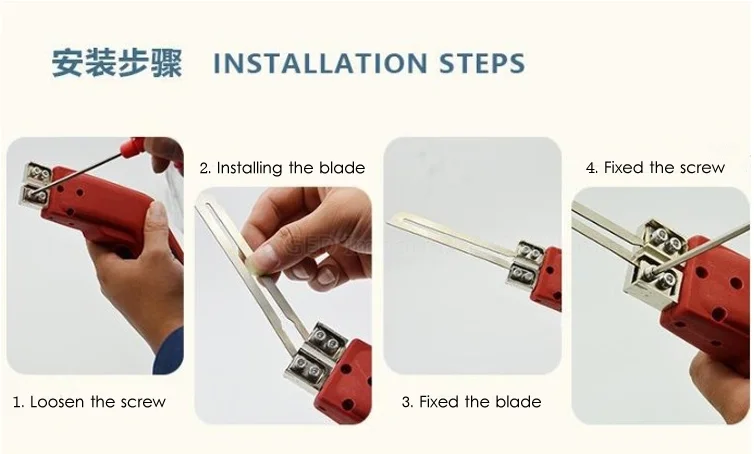 安装步骤 INSTALLATION STEPS

1. Loosen the screw

2. Installing the blade

3. Fixed the blade

4. Fixed the screw