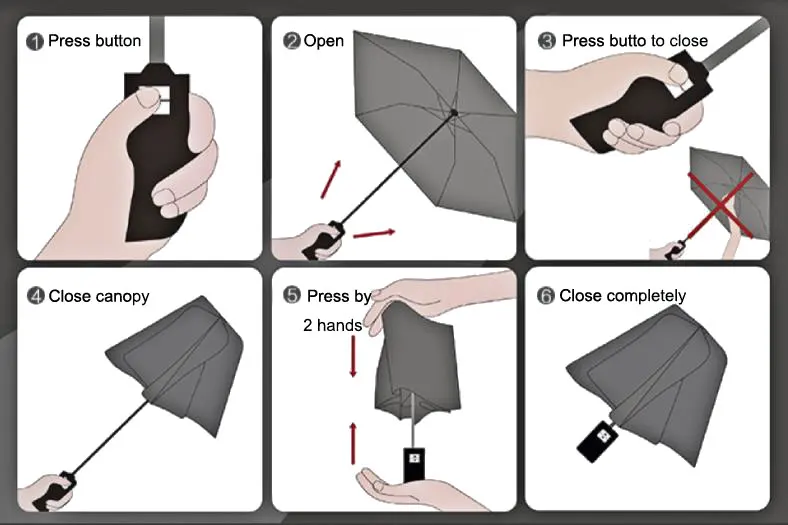 1 Press button

2 Open

3 Press butto to close

4 Close canopy

5 Press by 2 hands

6 Close completely