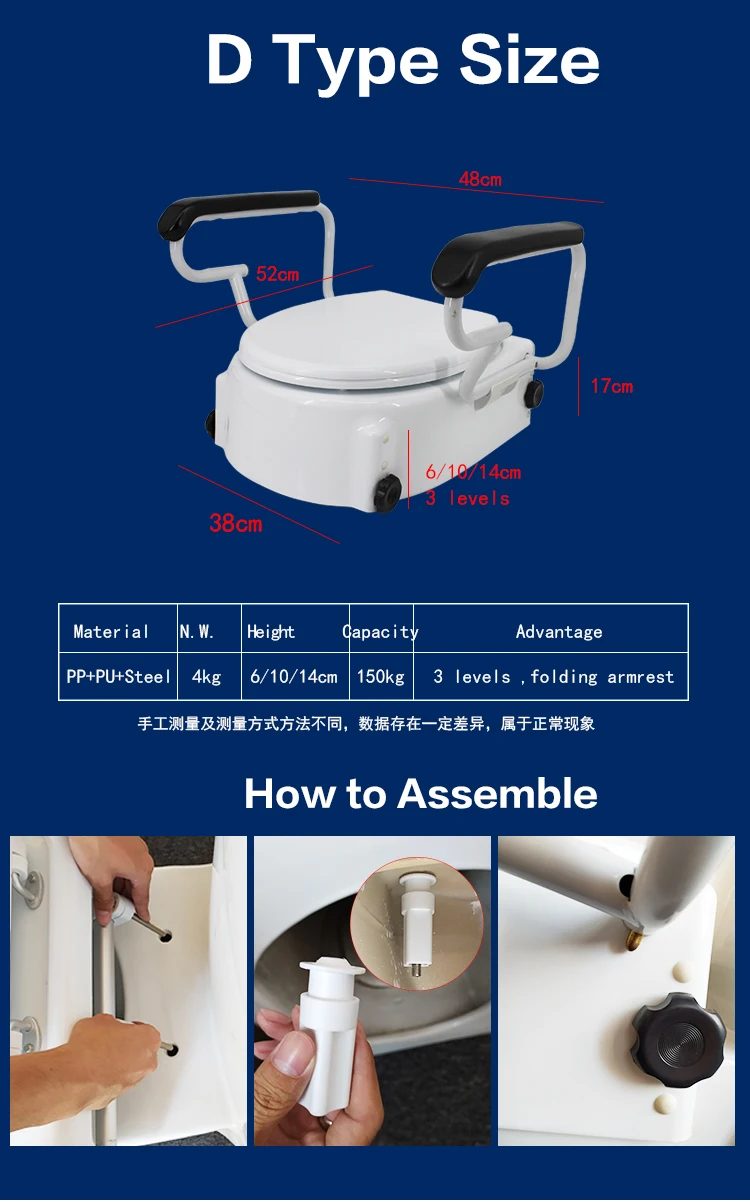 D Type Size

48cm

52cm

17cm

6/10/14cm
3 levels

38cm

| Material | N.W. | Height | Capacity | Advantage |
|---|---|---|---|---|
| PP+PU+Steel | 4kg | 6/10/14cm | 150kg | 3 levels ,folding armrest |

手工测量及测量方式方法不同，数据存在一定差异，属于正常现象

How to Assemble