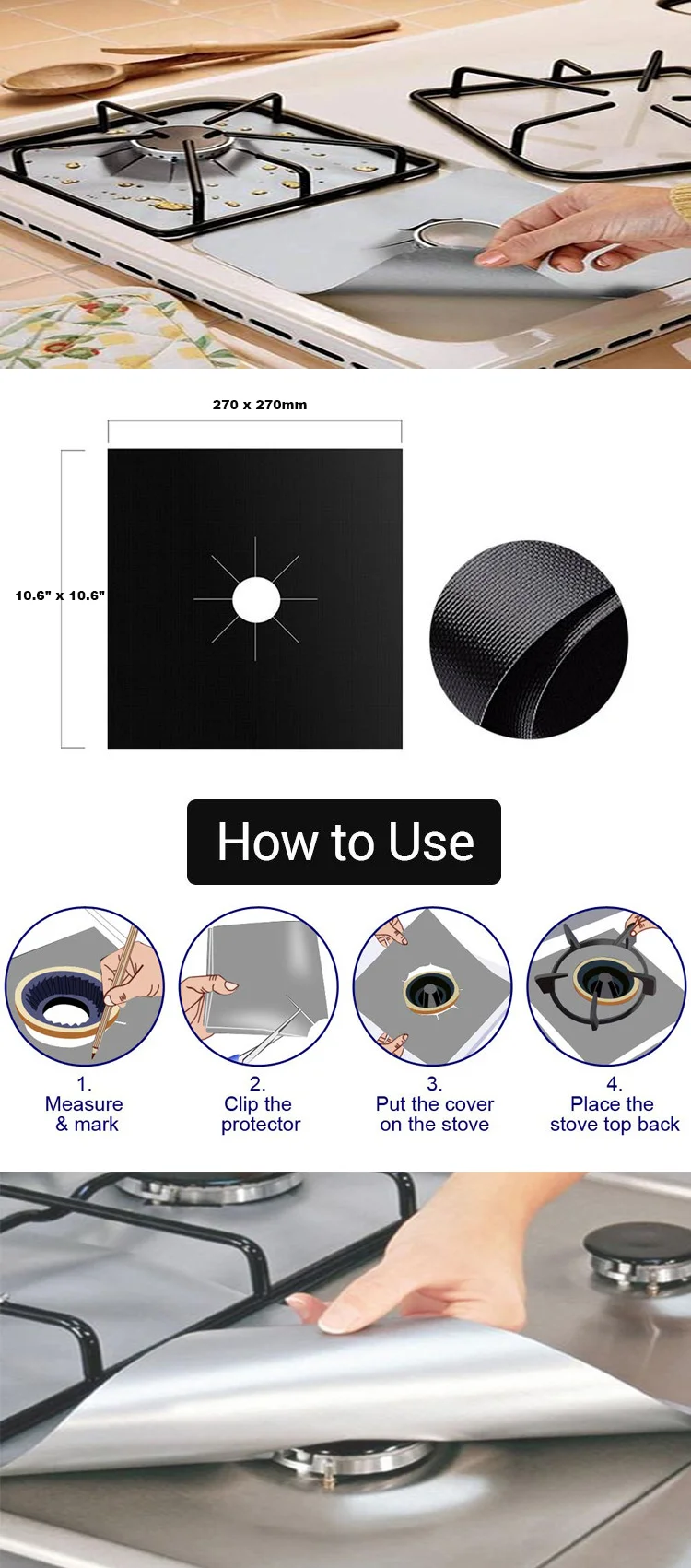 270 x 270mm

10.6" x 10.6"

How to Use

1.
Measure & mark

2.
Clip the protector

3.
Put the cover on the stove

4.
Place the stove top back