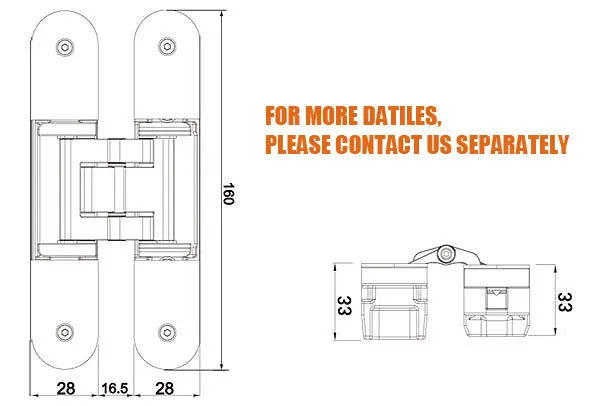 FOR MORE DATILES,
PLEASE CONTACT US SEPARATELY

160

28 16.5 28

33

33