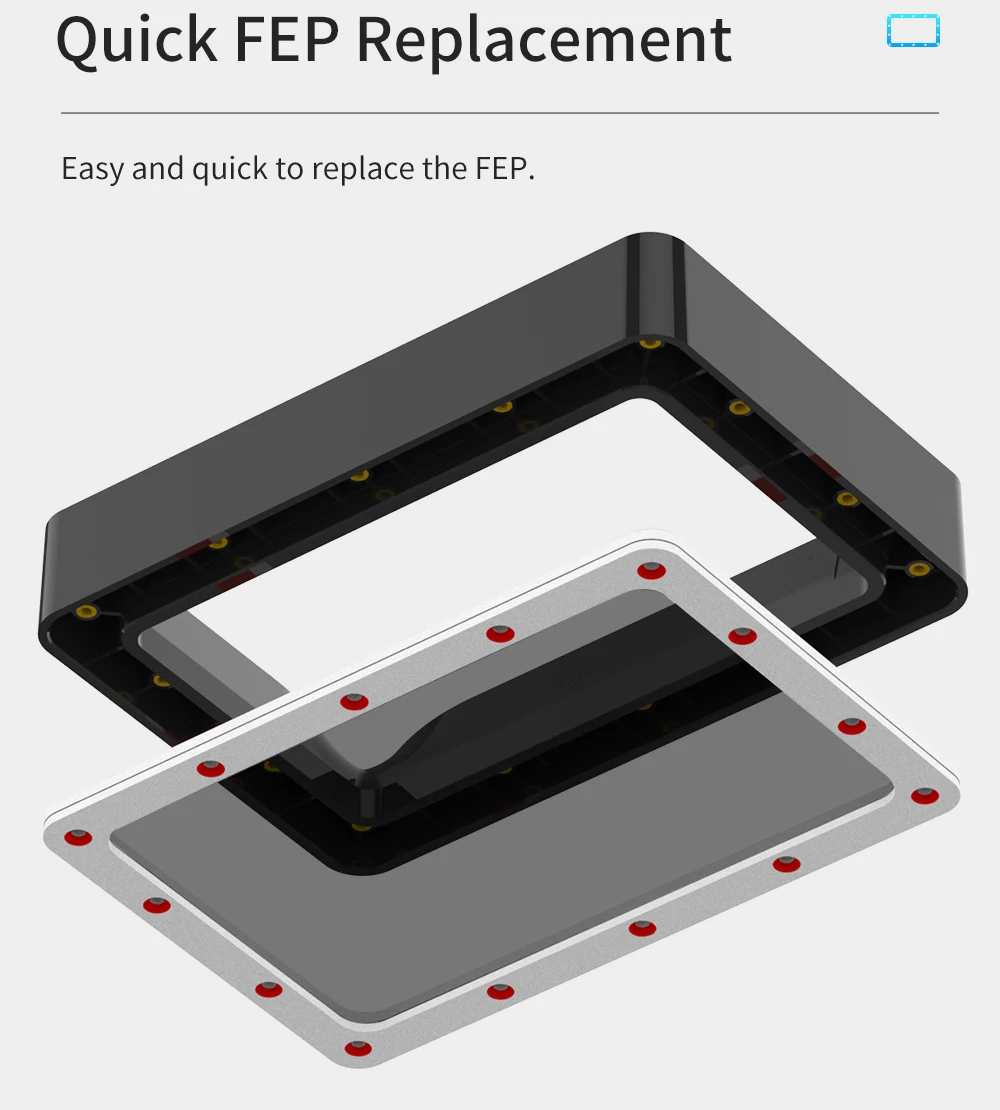 Quick FEP Replacement

Easy and quick to replace the FEP.