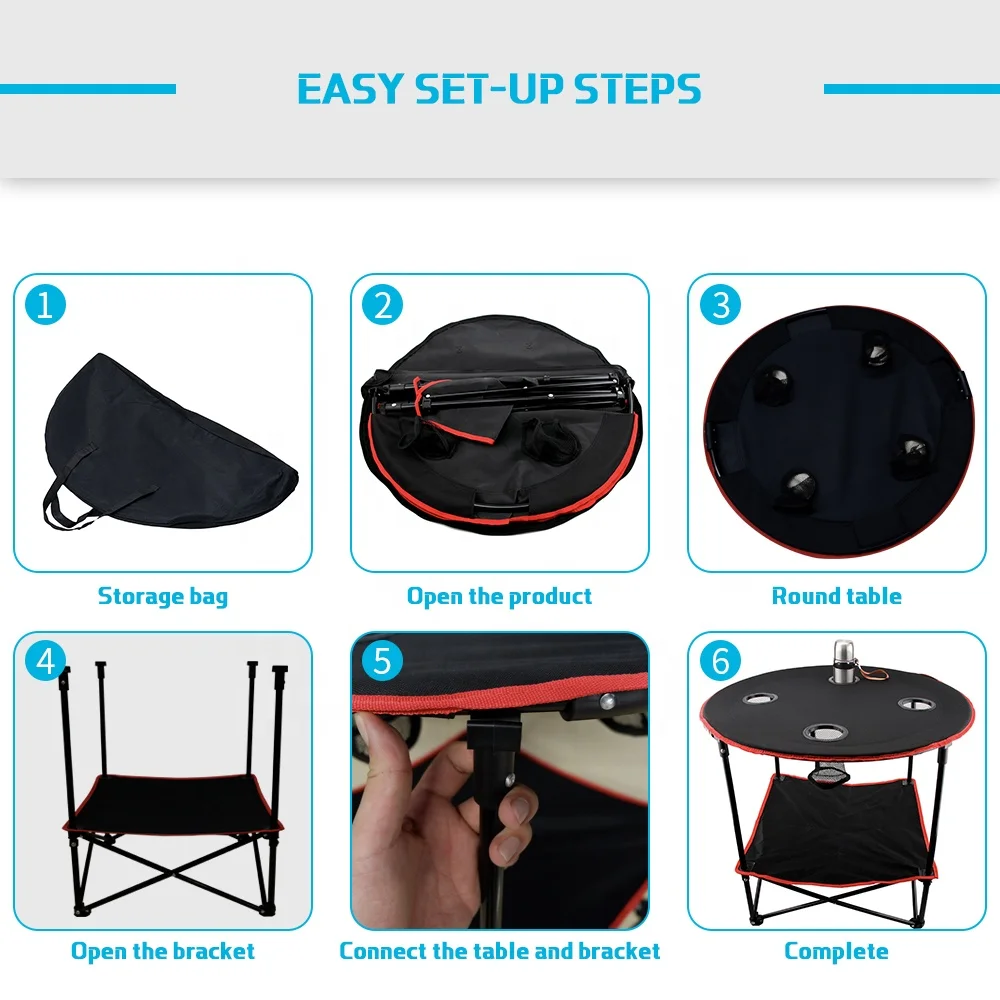 EASY SET-UP STEPS

1

Storage bag

2

Open the product

3

Round table

4

Open the bracket

5

Connect the table and bracket

6

Complete