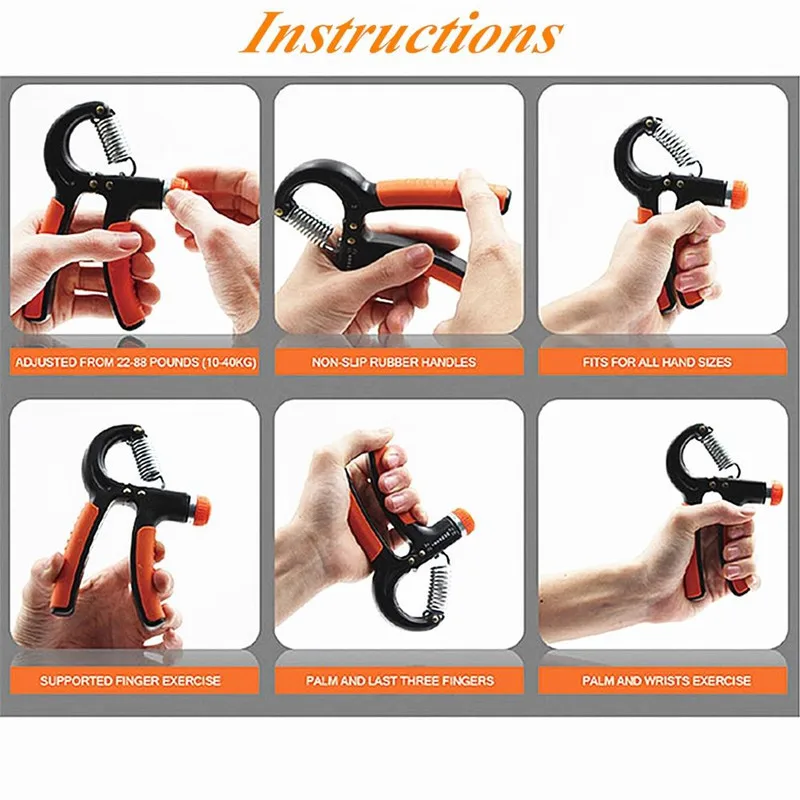 Instructions

ADJUSTED FROM 22-88 POUNDS (10-40KG)

NON-SLIP RUBBER HANDLES

FITS FOR ALL HAND SIZES

SUPPORTED FINGER EXERCISE

PALM AND LAST THREE FINGERS

PALM AND WRISTS EXERCISE