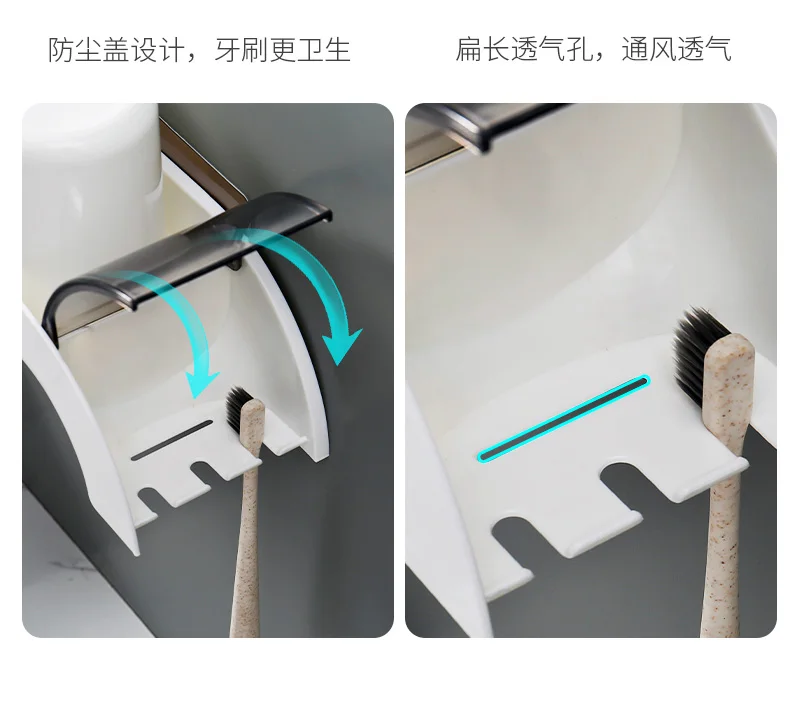 防尘盖设计，牙刷更卫生

扁长透气孔，通风透气