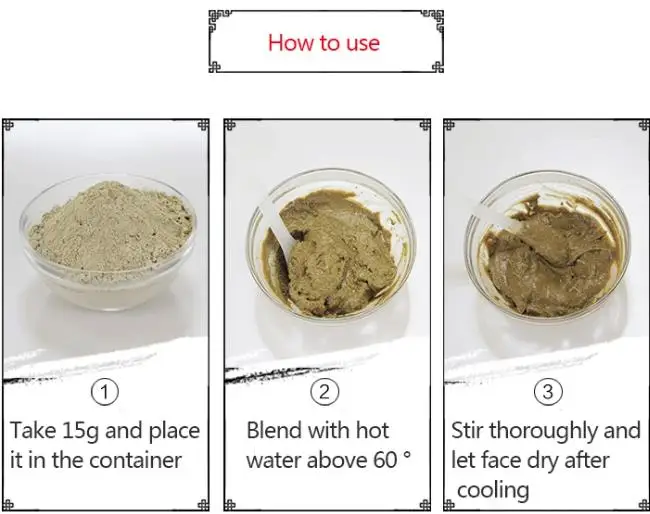 How to use

①
Take 15g and place it in the container

②
Blend with hot water above 60 °

③
Stir thoroughly and let face dry after cooling